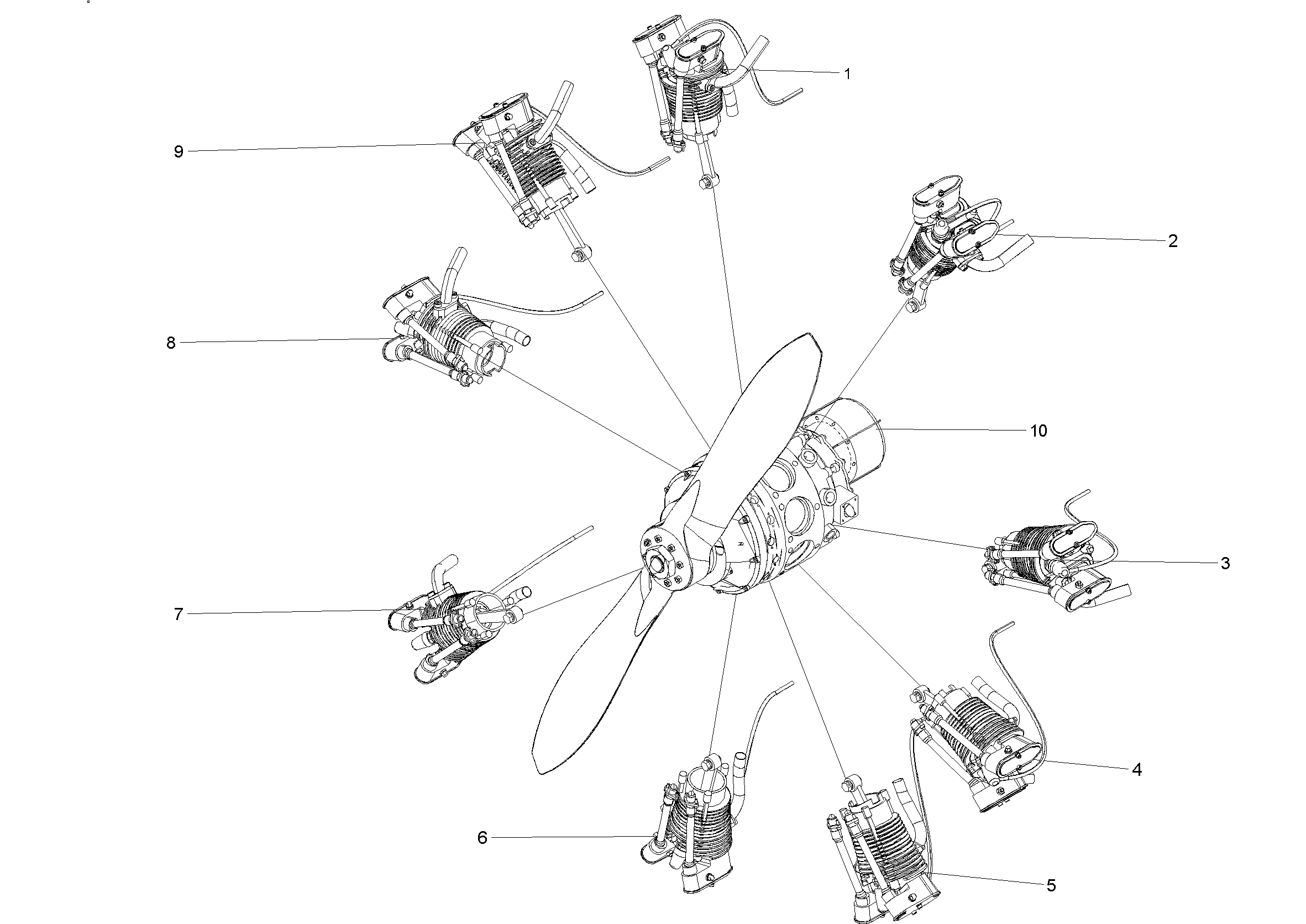 1
9
2
8
10
3
7
4
6
5