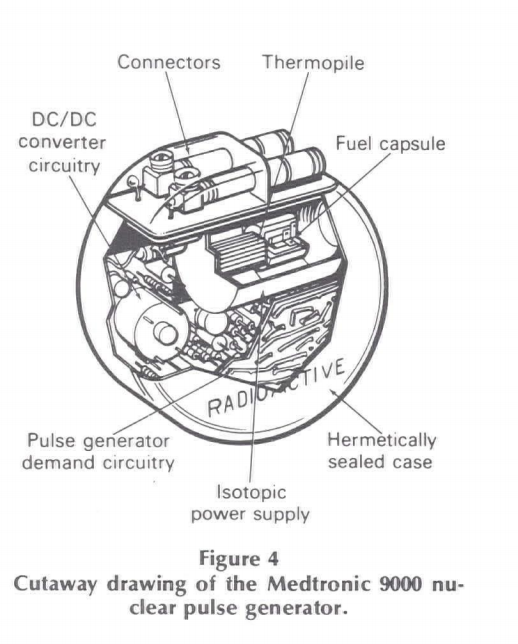 Connectors
Thermopile
DC/DC converter circuitry
Fuel capsule
RADIOACTIVE
Pulse generator demand circuitry
Hermetically sealed case
Isotopic power supply

Figure 4
Cutaway drawing of the Medtronic 9000 nuclear pulse generator.