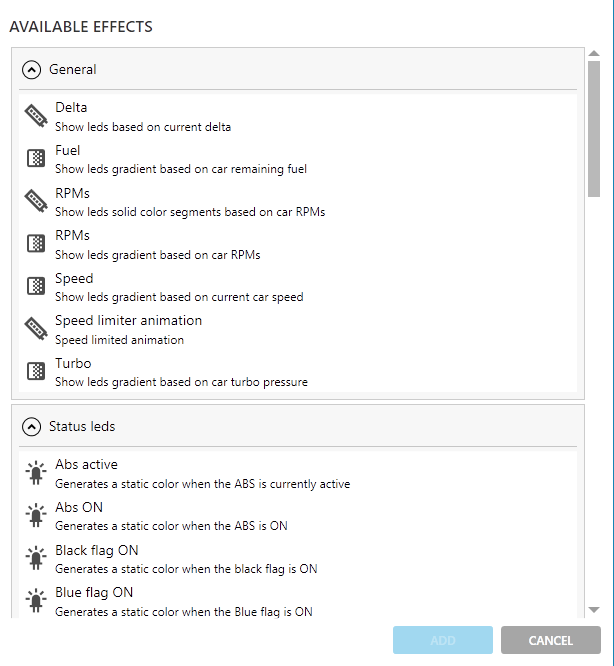 AVAILABLE EFFECTS

General

Delta
Show leds based on current delta

Fuel
Show leds gradient based on car remaining fuel

RPMs
Show leds solid color segments based on car RPMs

RPMs
Show leds gradient based on car RPMs

Speed
Show leds gradient based on current car speed

Speed limiter animation
Speed limited animation

Turbo
Show leds gradient based on car turbo pressure

Status leds

Abs active
Generates a static color when the ABS is currently active

Abs ON
Generates a static color when the ABS is ON

Black flag ON
Generates a static color when the black flag is ON

Blue flag ON
Generates a static color when the Blue flag is ON

ADD

CANCEL