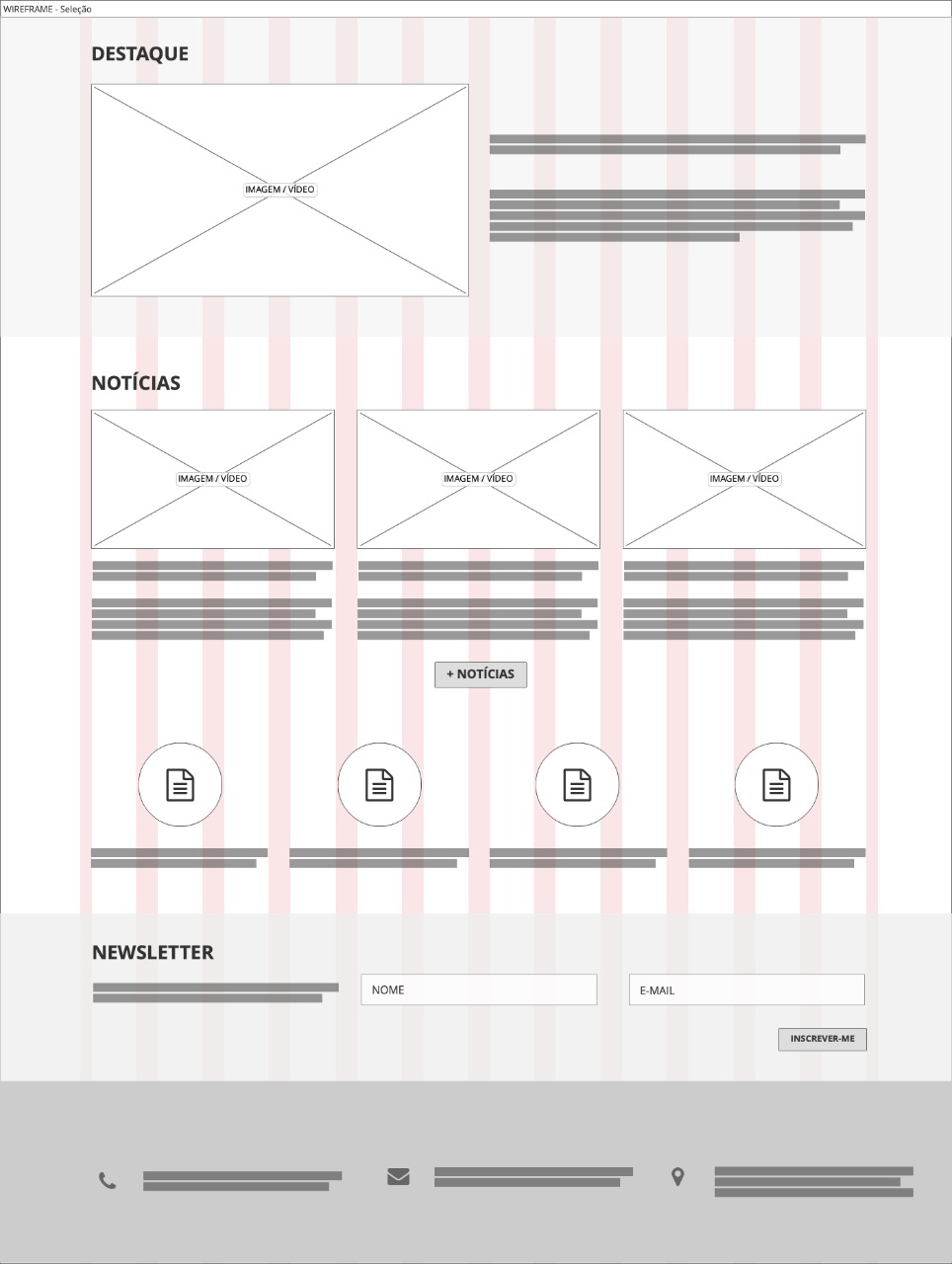 WIREFRAME - Seleção

DESTAQUE

IMAGEM / VÍDEO

NOTÍCIAS

IMAGEM / VÍDEO

IMAGEM / VÍDEO

IMAGEM / VÍDEO

+ NOTÍCIAS

NEWSLETTER

NOME

E-MAIL

INSCREVER-ME