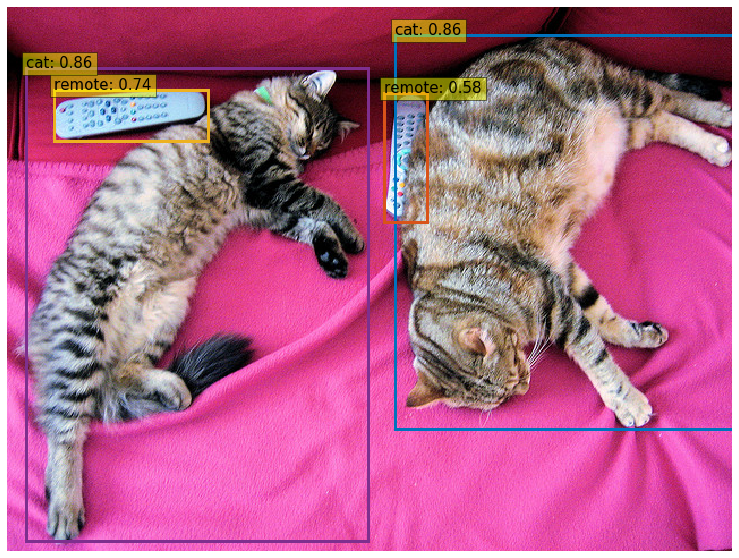 cat: 0.86
remote: 0.74
cat: 0.86
remote: 0.58