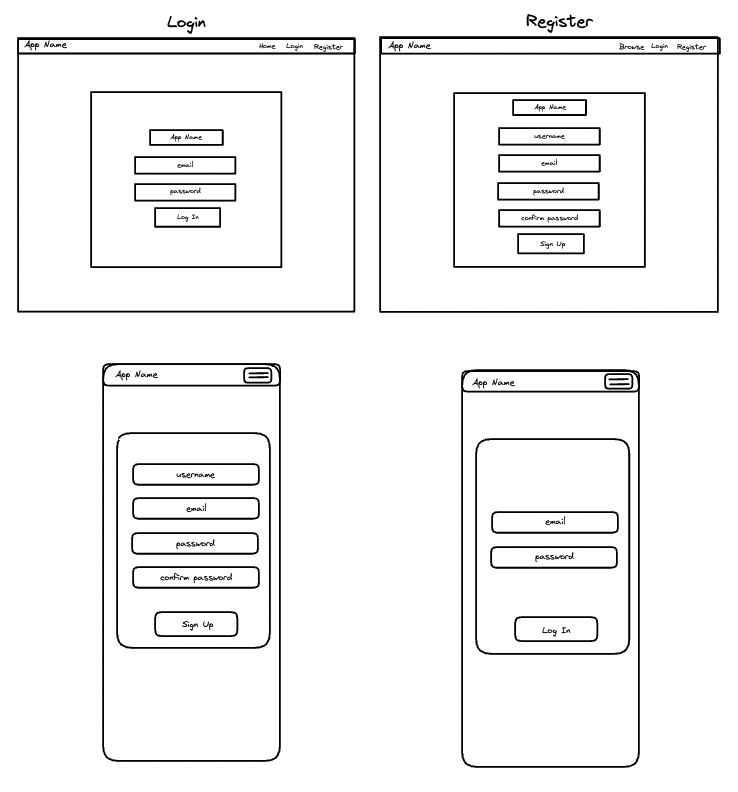 Login

App Name
Home Login Register

App Name
email
password
Log In

Register

App Name
Browse Login Register

App Name
username
email
password
confirm password
Sign Up

App Name

username
email
password
confirm password
Sign Up

App Name

email
password
Log In