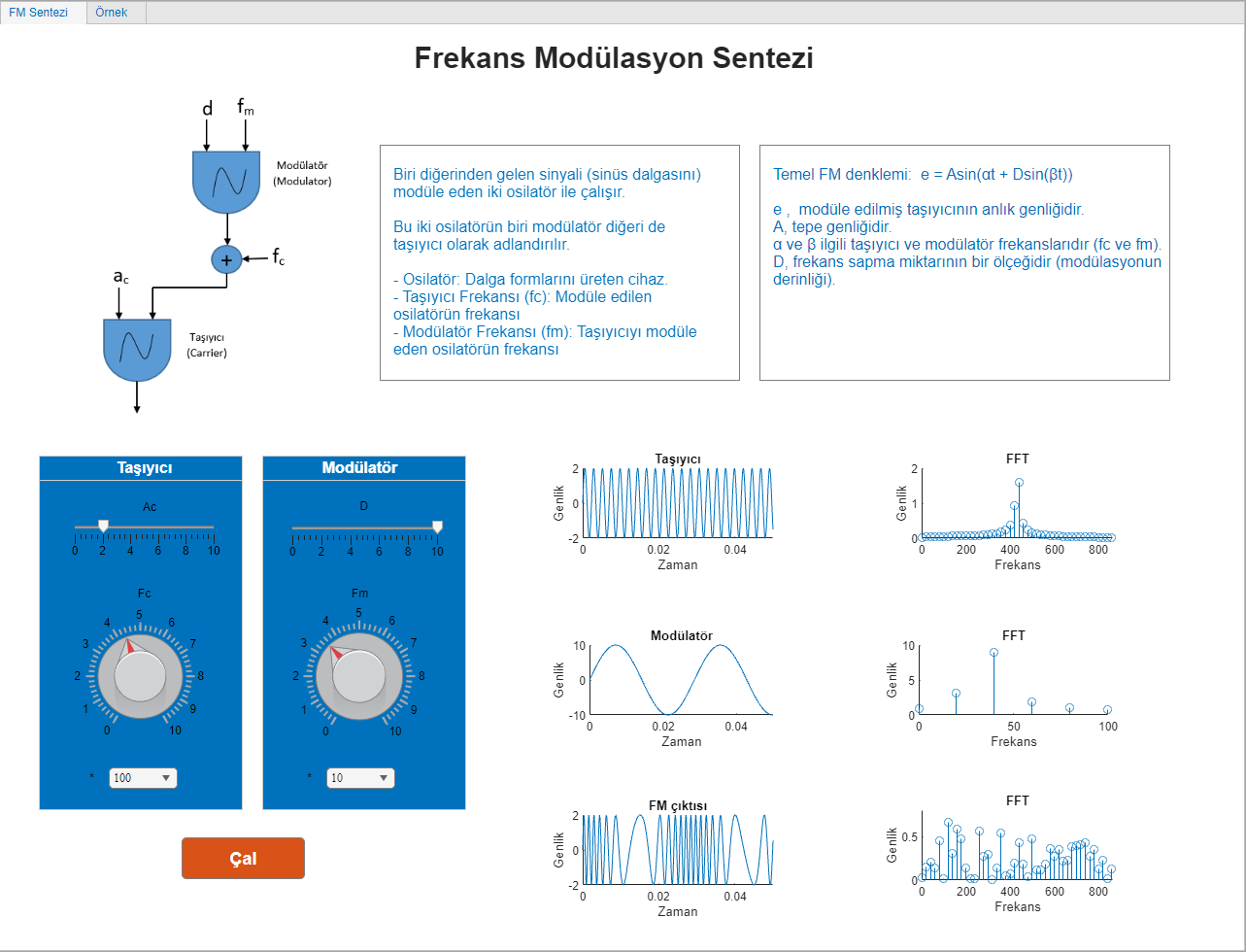 FM Sentezi
Örnek

Frekans Modülasyon Sentezi

d
$f_m$
Modülatör (Modulator)
+
$f_c$
$a_c$
Taşıyıcı (Carrier)

Biri diğerinden gelen sinyali (sinüs dalgasını) modüle eden iki osilatör ile çalışır.

Bu iki osilatörün biri modülatör diğeri de taşıyıcı olarak adlandırılır.

- Osilatör: Dalga formlarını üreten cihaz.
- Taşıyıcı Frekansı (fc): Modüle edilen osilatörün frekansı
- Modülatör Frekansı (fm): Taşıyıcıyı modüle eden osilatörün frekansı

Temel FM denklemi: e = Asin(αt + Dsin(βt))

e , modüle edilmiş taşıyıcının anlık genliğidir.
A, tepe genliğidir.
α ve β ilgili taşıyıcı ve modülatör frekanslarıdır (fc ve fm).
D, frekans sapma miktarının bir ölçeğidir (modülasyonun derinliği).

Taşıyıcı
Ac
0 2 4 6 8 10
Fc
0 1 2 3 4 5 6 7 8 9 10
* 100

Modülatör
D
0 2 4 6 8 10
Fm
0 1 2 3 4 5 6 7 8 9 10
* 10

Çal

Taşıyıcı
Genlik
2 0 -2
0 0.02 0.04
Zaman

FFT
Genlik
2 1 0
0 200 400 600 800
Frekans

Modülatör
Genlik
10 0 -10
0 0.02 0.04
Zaman

FFT
Genlik
10 5 0
0 50 100
Frekans

FM çıktısı
Genlik
2 0 -2
0 0.02 0.04
Zaman

FFT
Genlik
0.5 0
0 200 400 600 800
Frekans