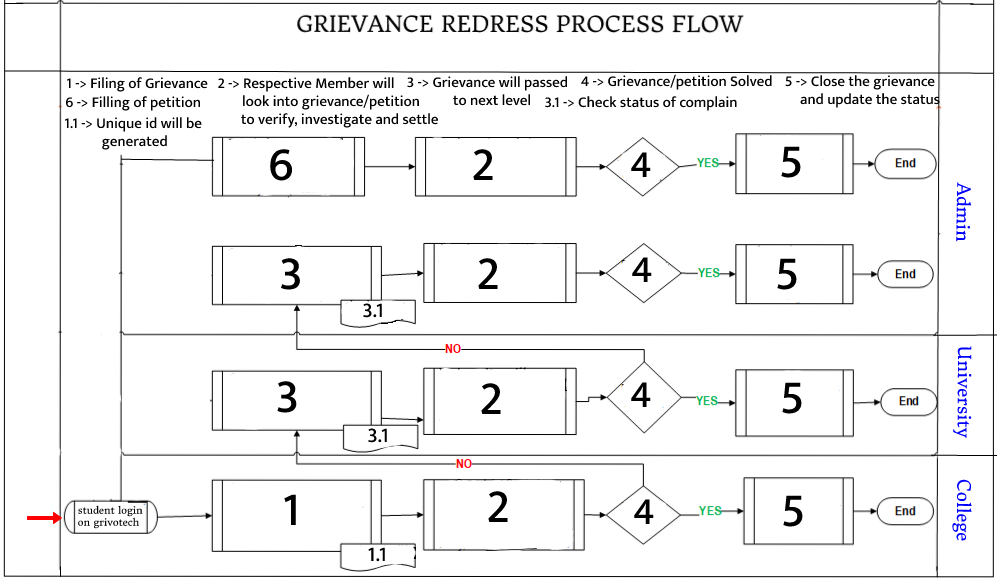 GRIEVANCE REDRESS PROCESS FLOW

1 -> Filing of Grievance
6 -> Filling of petition
1.1 -> Unique id will be generated

2 -> Respective Member will look into grievance/petition to verify, investigate and settle

3 -> Grievance will passed to next level

4 -> Grievance/petition Solved
3.1 -> Check status of complain

5 -> Close the grievance and update the status

6
2
4
YES
5
End

Admin

3
3.1
2
4
YES
5
End

NO

3
3.1
2
4
YES
5
End

University

NO

student login on grivotech
1
1.1
2
4
YES
5
End

College