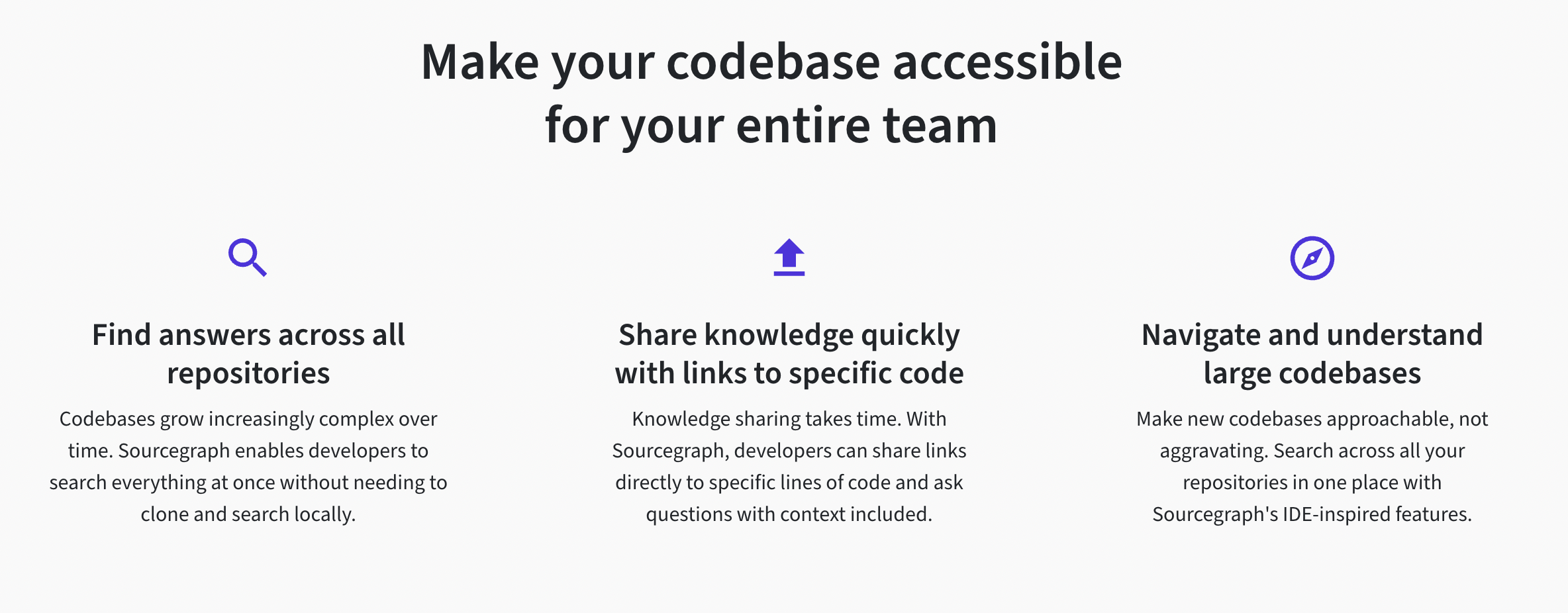 Make your codebase accessible for your entire team

Find answers across all repositories

Codebases grow increasingly complex over time. Sourcegraph enables developers to search everything at once without needing to clone and search locally.

Share knowledge quickly with links to specific code

Knowledge sharing takes time. With Sourcegraph, developers can share links directly to specific lines of code and ask questions with context included.

Navigate and understand large codebases

Make new codebases approachable, not aggravating. Search across all your repositories in one place with Sourcegraph's IDE-inspired features.