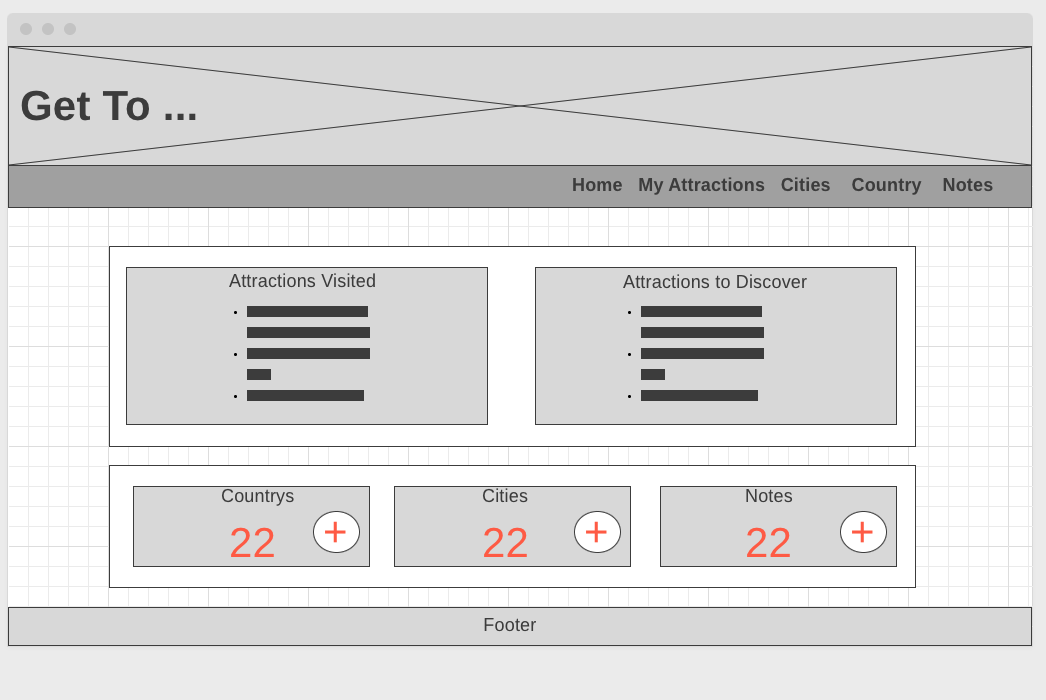 Get To ...

Home My Attractions Cities Country Notes

Attractions Visited

Attractions to Discover

Countrys
22
+

Cities
22
+

Notes
22
+

Footer