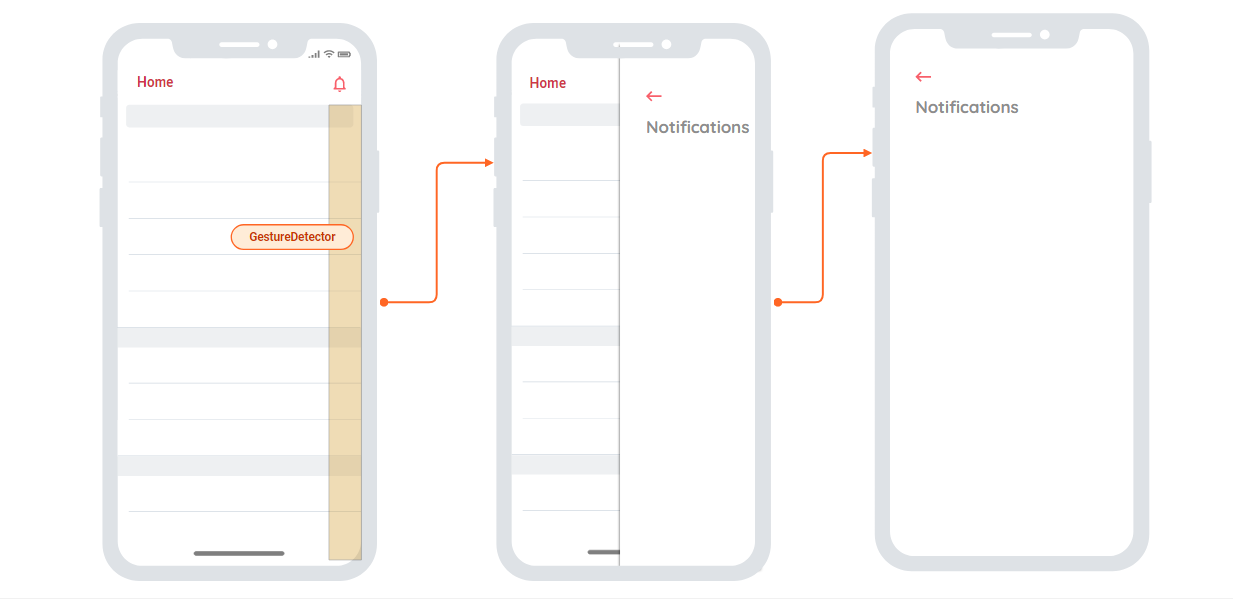 Home

GestureDetector

Home

←

Notifications

←

Notifications