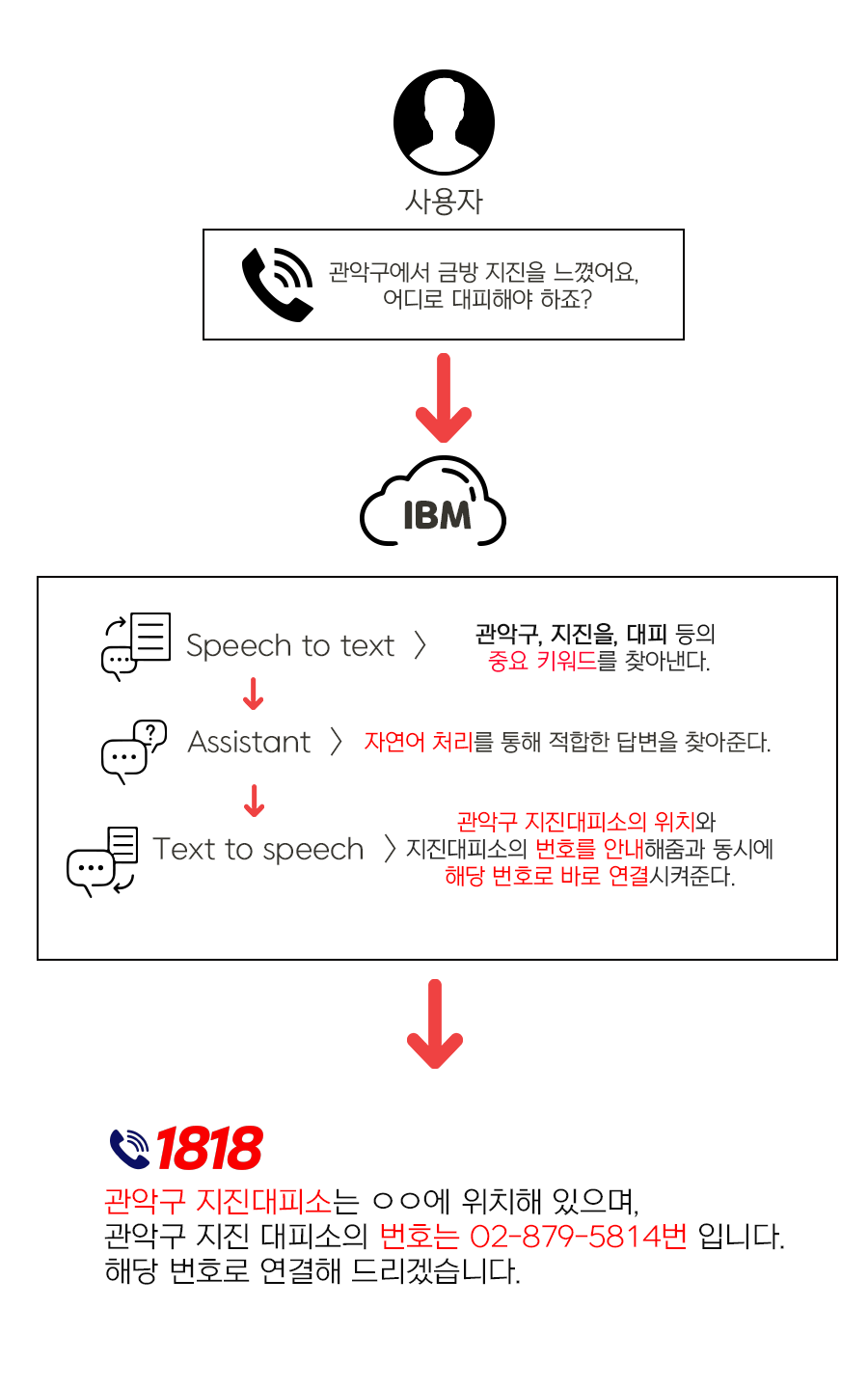 사용자

관악구에서 금방 지진을 느꼈어요, 어디로 대피해야 하죠?

IBM

Speech to text 〉 관악구, 지진을, 대피 등의 중요 키워드를 찾아낸다.

Assistant 〉 자연어 처리를 통해 적합한 답변을 찾아준다.

Text to speech 〉 관악구 지진대피소의 위치와 지진대피소의 번호를 안내해줌과 동시에 해당 번호로 바로 연결시켜준다.

1818

관악구 지진대피소는 ㅇㅇ에 위치해 있으며, 관악구 지진 대피소의 번호는 02-879-5814번 입니다. 해당 번호로 연결해 드리겠습니다.