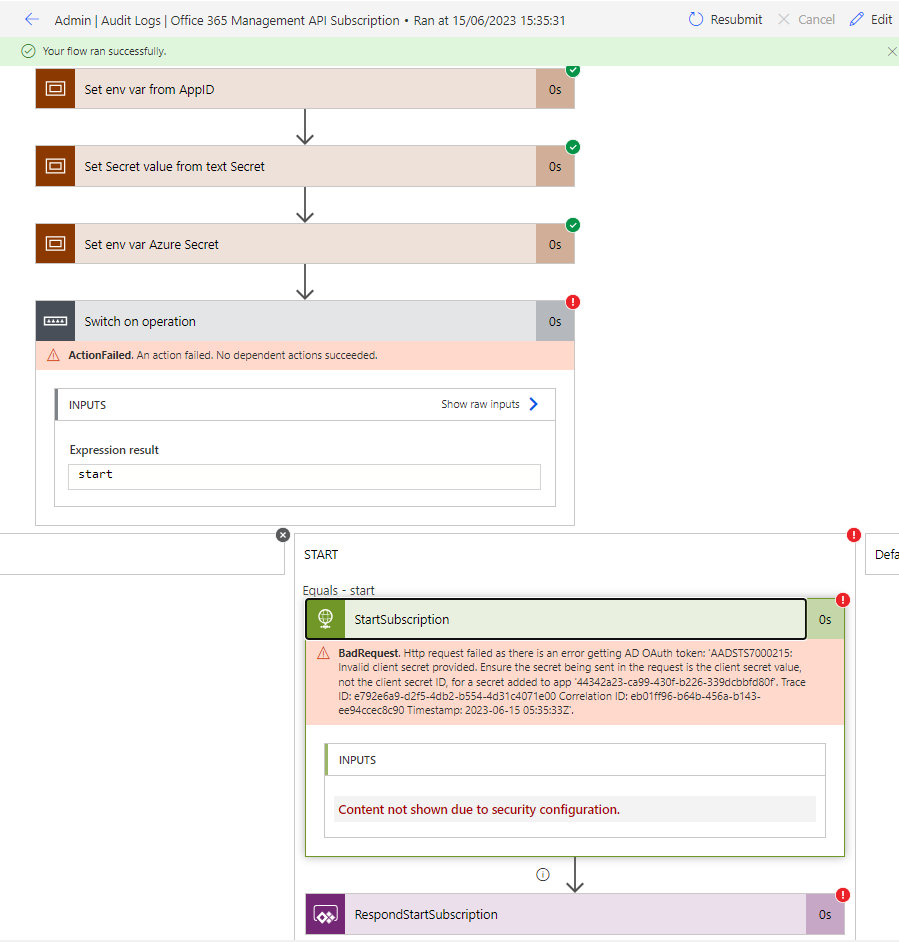 Admin | Audit Logs | Office 365 Management API Subscription • Ran at 15/06/2023 15:35:31

Resubmit
Cancel
Edit

Your flow ran successfully.

Set env var from AppID
0s

Set Secret value from text Secret
0s

Set env var Azure Secret
0s

Switch on operation
0s

ActionFailed. An action failed. No dependent actions succeeded.

INPUTS
Show raw inputs

Expression result
start

START
Defa

Equals - start

StartSubscription
0s

BadRequest. Http request failed as there is an error getting AD OAuth token: 'AADSTS7000215: Invalid client secret provided. Ensure the secret being sent in the request is the client secret value, not the client secret ID, for a secret added to app '44342a23-ca99-430f-b226-339dcbbfd80f'. Trace ID: e792e6a9-d2f5-4db2-b554-4d31c4071e00 Correlation ID: eb01ff96-b64b-456a-b143-ee94ccec8c90 Timestamp: 2023-06-15 05:35:33Z'.

INPUTS

Content not shown due to security configuration.

RespondStartSubscription
0s