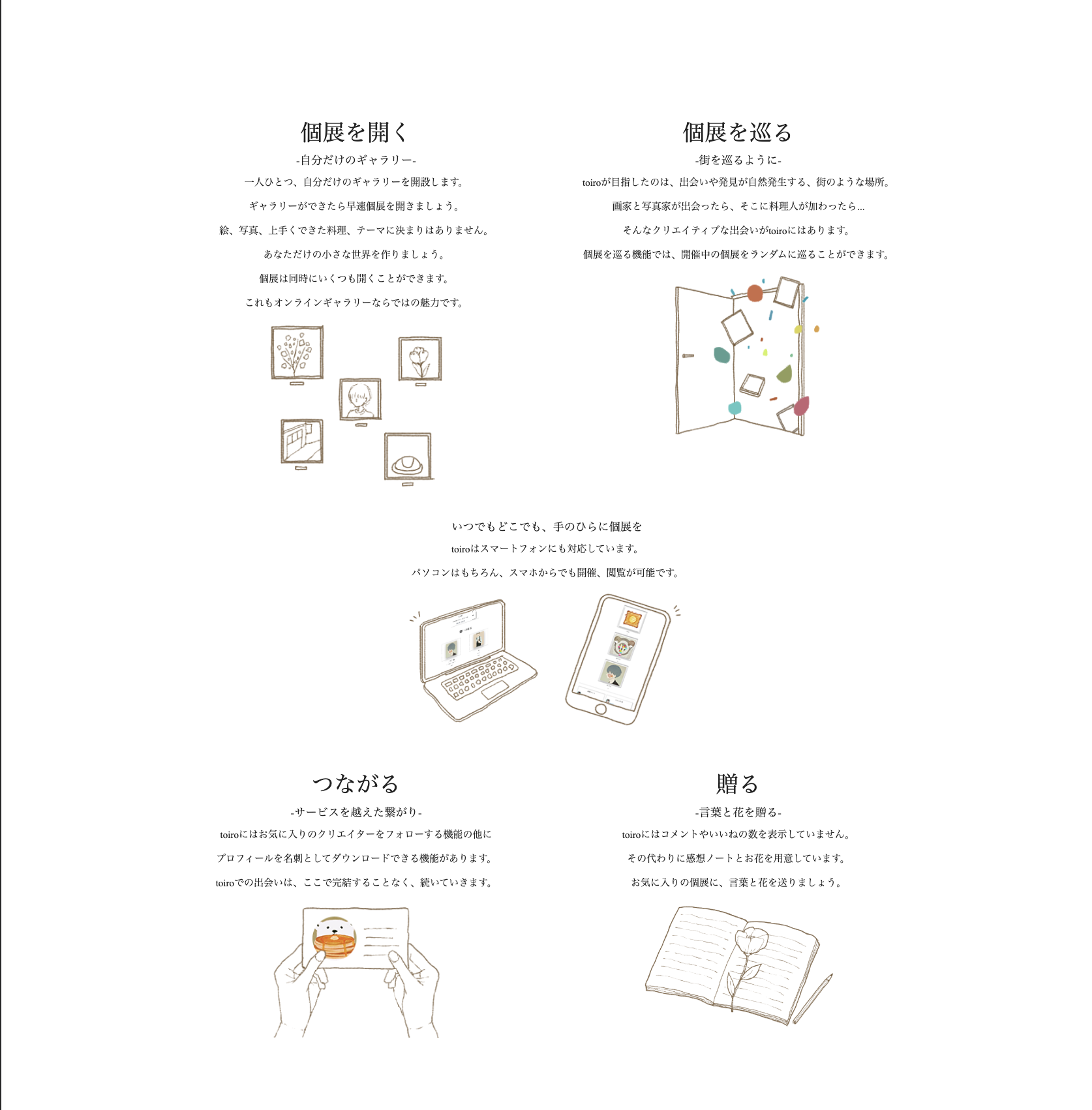 個展を開く

-自分だけのギャラリー-

一人ひとつ、自分だけのギャラリーを開設します。

ギャラリーができたら早速個展を開きましょう。

絵、写真、上手くできた料理、テーマに決まりはありません。

あなただけの小さな世界を作りましょう。

個展は同時にいくつも開くことができます。

これもオンラインギャラリーならではの魅力です。

個展を巡る

-街を巡るように-

toiroが目指したのは、出会いや発見が自然発生する、街のような場所。

画家と写真家が出会ったら、そこに料理人が加わったら…

そんなクリエイティブな出会いがtoiroにはあります。

個展を巡る機能では、開催中の個展をランダムに巡ることができます。

いつでもどこでも、手のひらに個展を

toiroはスマートフォンにも対応しています。

パソコンはもちろん、スマホからでも開催、閲覧が可能です。

つながる

-サービスを越えた繋がり-

toiroにはお気に入りのクリエイターをフォローする機能の他に

プロフィールを名刺としてダウンロードできる機能があります。

toiroでの出会いは、ここで完結することなく、続いていきます。

贈る

-言葉と花を贈る-

toiroにはコメントやいいねの数を表示していません。

その代わりに感想ノートとお花を用意しています。

お気に入りの個展に、言葉と花を送りましょう。