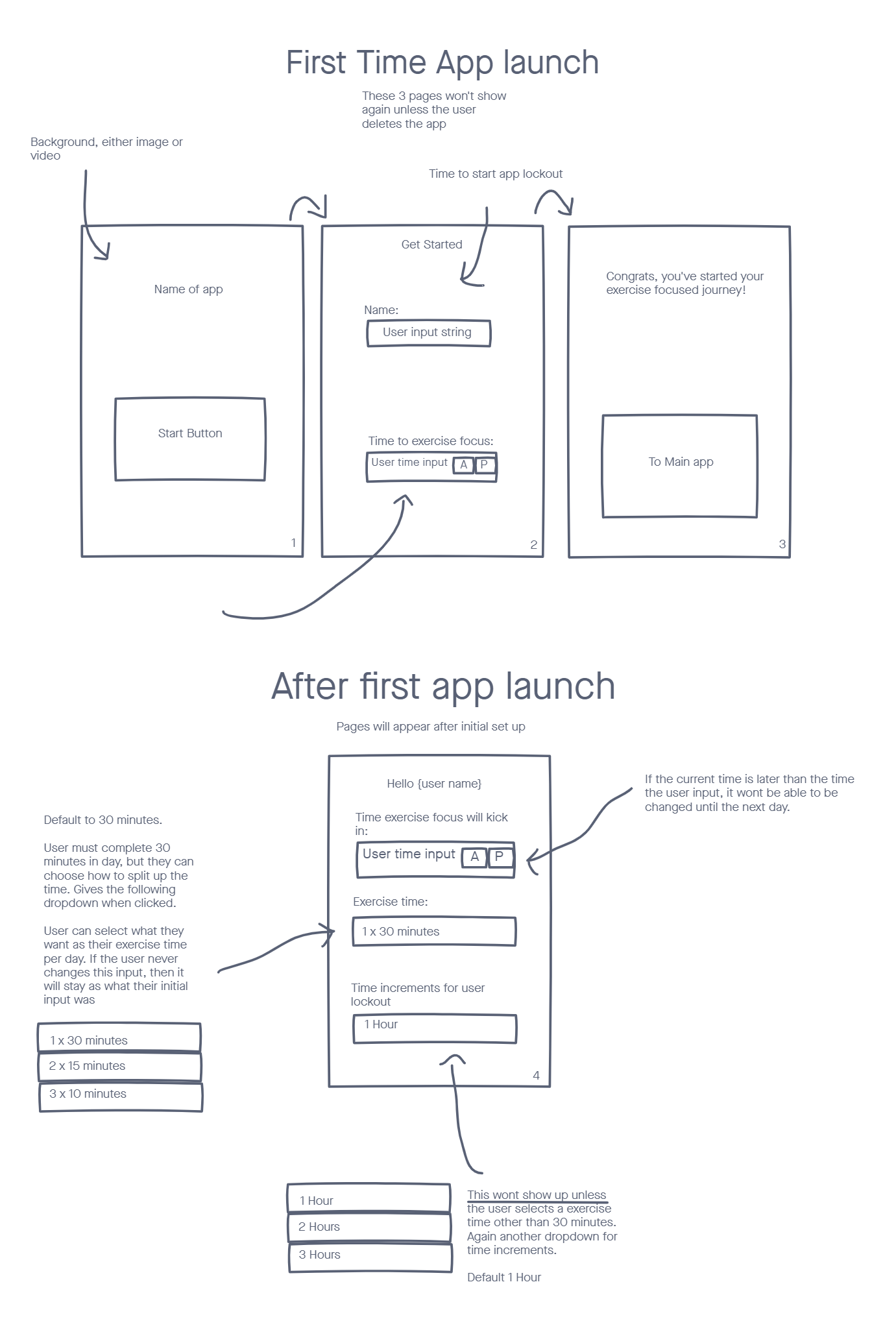 First Time App launch

These 3 pages won't show again unless the user deletes the app

Background, either image or video

Time to start app lockout

Name of app

Start Button

1

Get Started

Name:

User input string

Time to exercise focus:

User time input A P

2

Congrats, you've started your exercise focused journey!

To Main app

3

After first app launch

Pages will appear after initial set up

Default to 30 minutes.

User must complete 30 minutes in day, but they can choose how to split up the time. Gives the following dropdown when clicked.

User can select what they want as their exercise time per day. If the user never changes this input, then it will stay as what their initial input was

1 x 30 minutes

2 x 15 minutes

3 x 10 minutes

Hello {user name}

Time exercise focus will kick in:

User time input A P

Exercise time:

1 x 30 minutes

Time increments for user lockout

1 Hour

4

If the current time is later than the time the user input, it wont be able to be changed until the next day.

1 Hour

2 Hours

3 Hours

This wont show up unless the user selects a exercise time other than 30 minutes. Again another dropdown for time increments.

Default 1 Hour