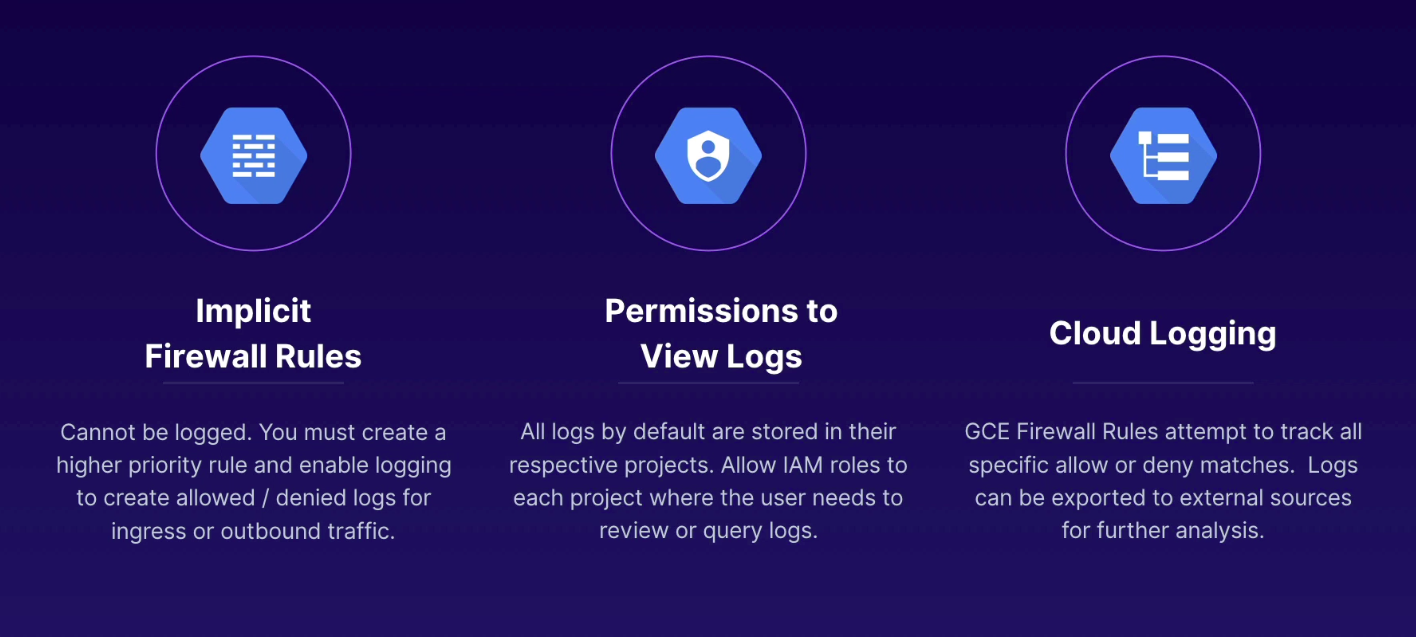 Implicit
Firewall Rules

Cannot be logged. You must create a higher priority rule and enable logging to create allowed / denied logs for ingress or outbound traffic.

Permissions to
View Logs

All logs by default are stored in their respective projects. Allow IAM roles to each project where the user needs to review or query logs.

Cloud Logging

GCE Firewall Rules attempt to track all specific allow or deny matches.  Logs can be exported to external sources for further analysis.