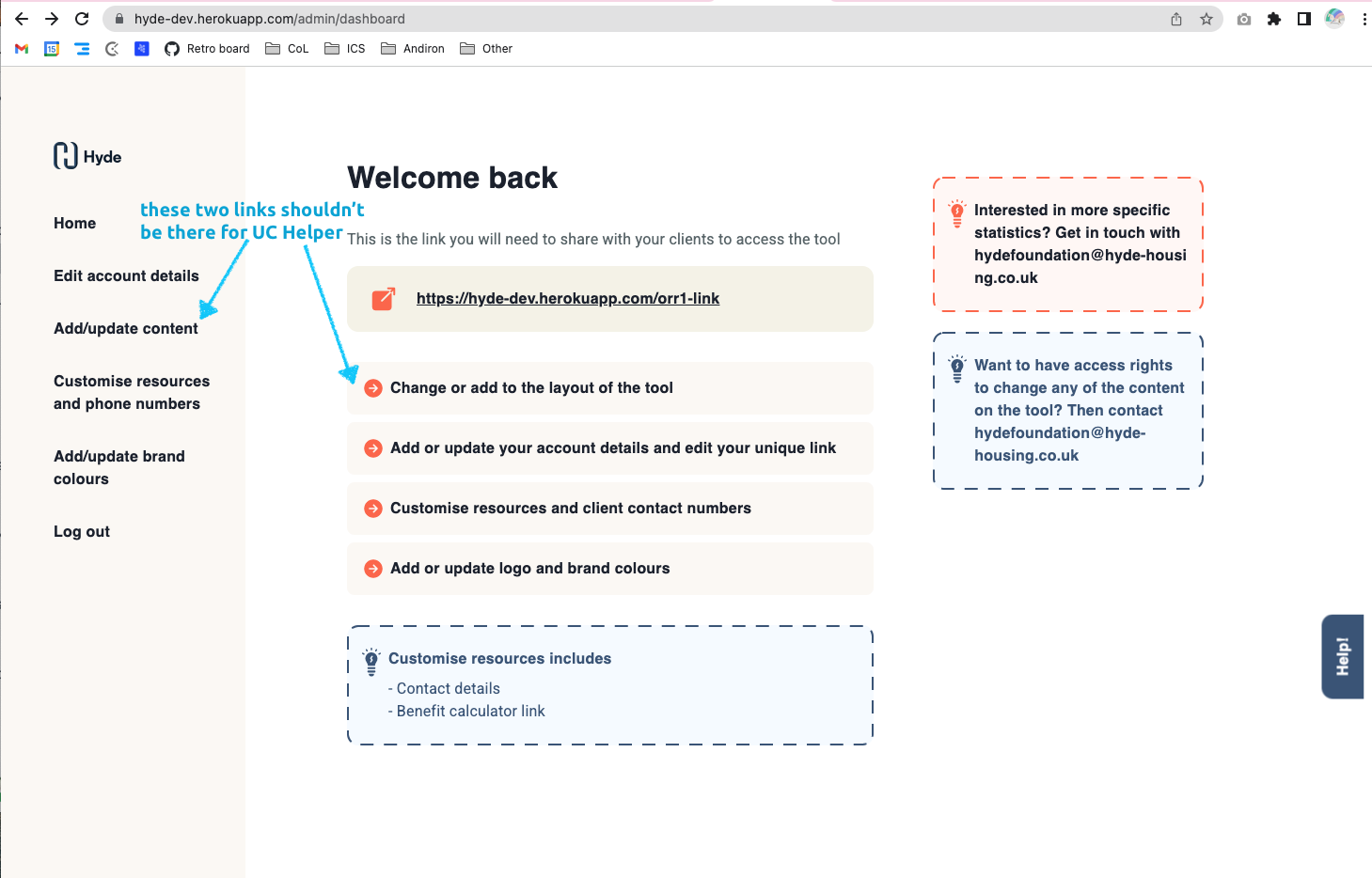 hyde-dev.herokuapp.com/admin/dashboard

Retro board CoL ICS Andiron Other

Hyde

Home

Edit account details

Add/update content

Customise resources and phone numbers

Add/update brand colours

Log out

these two links shouldn't be there for UC Helper

Welcome back

This is the link you will need to share with your clients to access the tool

https://hyde-dev.herokuapp.com/orr1-link

Change or add to the layout of the tool

Add or update your account details and edit your unique link

Customise resources and client contact numbers

Add or update logo and brand colours

Customise resources includes
- Contact details
- Benefit calculator link

Interested in more specific statistics? Get in touch with hydefoundation@hyde-housing.co.uk

Want to have access rights to change any of the content on the tool? Then contact hydefoundation@hyde-housing.co.uk

Help!