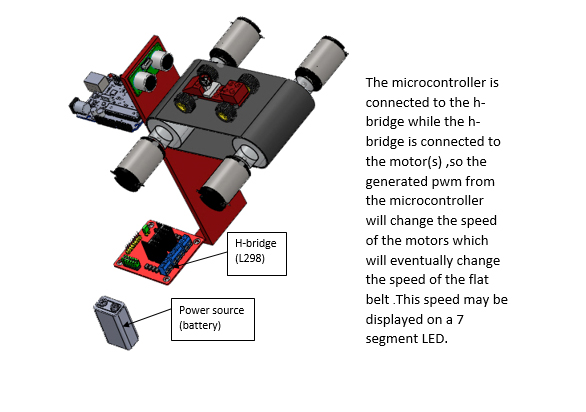 H-bridge
(L298)

Power source
(battery)

The microcontroller is connected to the h-bridge while the h-bridge is connected to the motor(s) ,so the generated pwm from the microcontroller will change the speed of the motors which will eventually change the speed of the flat belt .This speed may be displayed on a 7 segment LED.