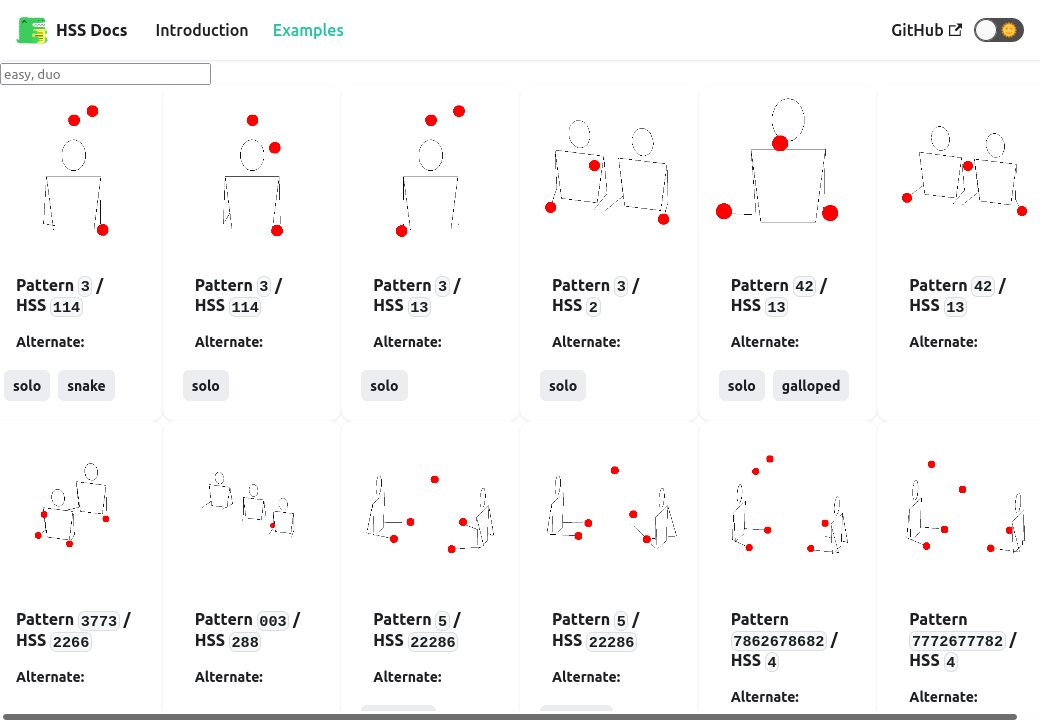 HSS Docs Introduction Examples GitHub

easy, duo

Pattern 3 / HSS 114
Alternate:
solo snake

Pattern 3 / HSS 114
Alternate:
solo

Pattern 3 / HSS 13
Alternate:
solo

Pattern 3 / HSS 2
Alternate:
solo

Pattern 42 / HSS 13
Alternate:
solo galloped

Pattern 42 / HSS 13
Alternate:

Pattern 3773 / HSS 2266
Alternate:

Pattern 003 / HSS 288
Alternate:

Pattern 5 / HSS 22286
Alternate:

Pattern 5 / HSS 22286
Alternate:

Pattern 7862678682 / HSS 4
Alternate:

Pattern 7772677782 / HSS 4
Alternate: