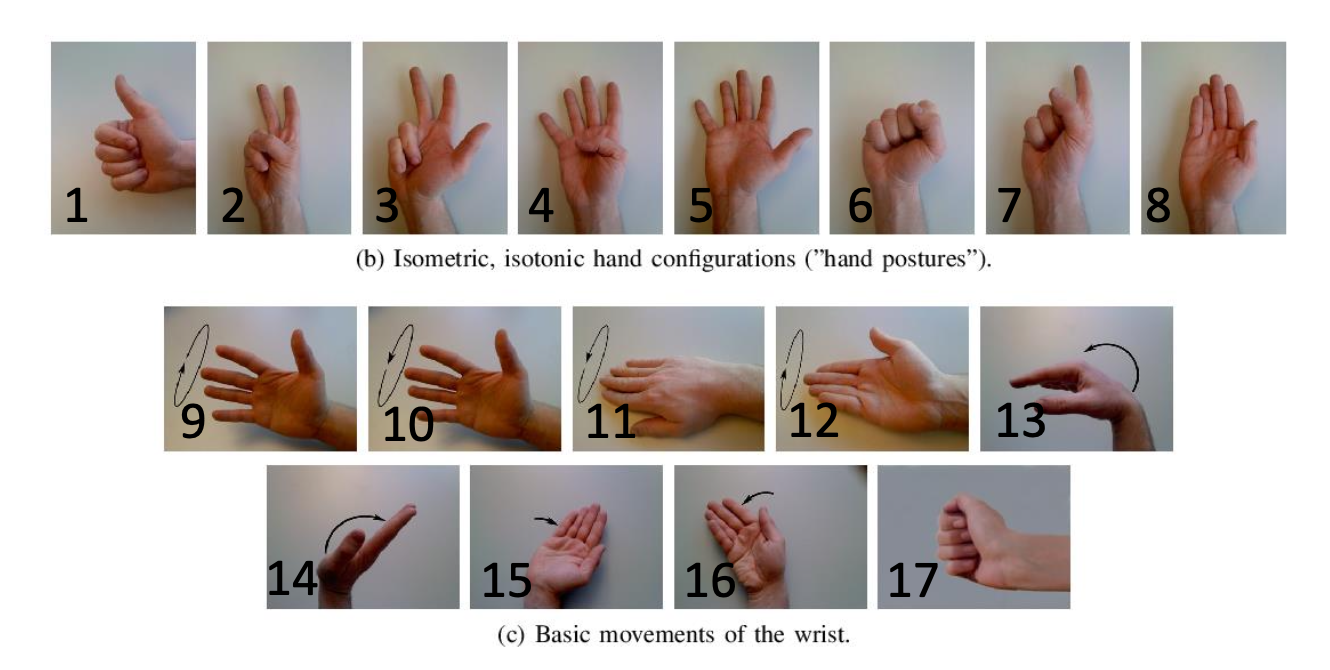 1 2 3 4 5 6 7 8

(b) Isometric, isotonic hand configurations ("hand postures").

9 10 11 12 13

14 15 16 17

(c) Basic movements of the wrist.