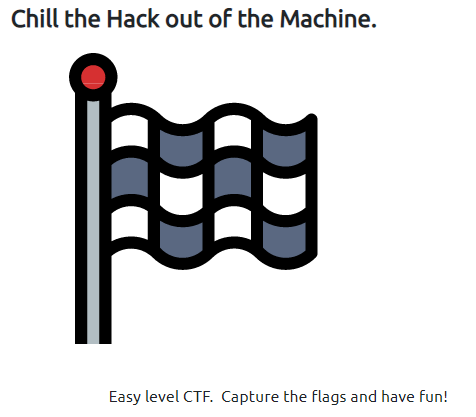 Chill the Hack out of the Machine.

Easy level CTF. Capture the flags and have fun!