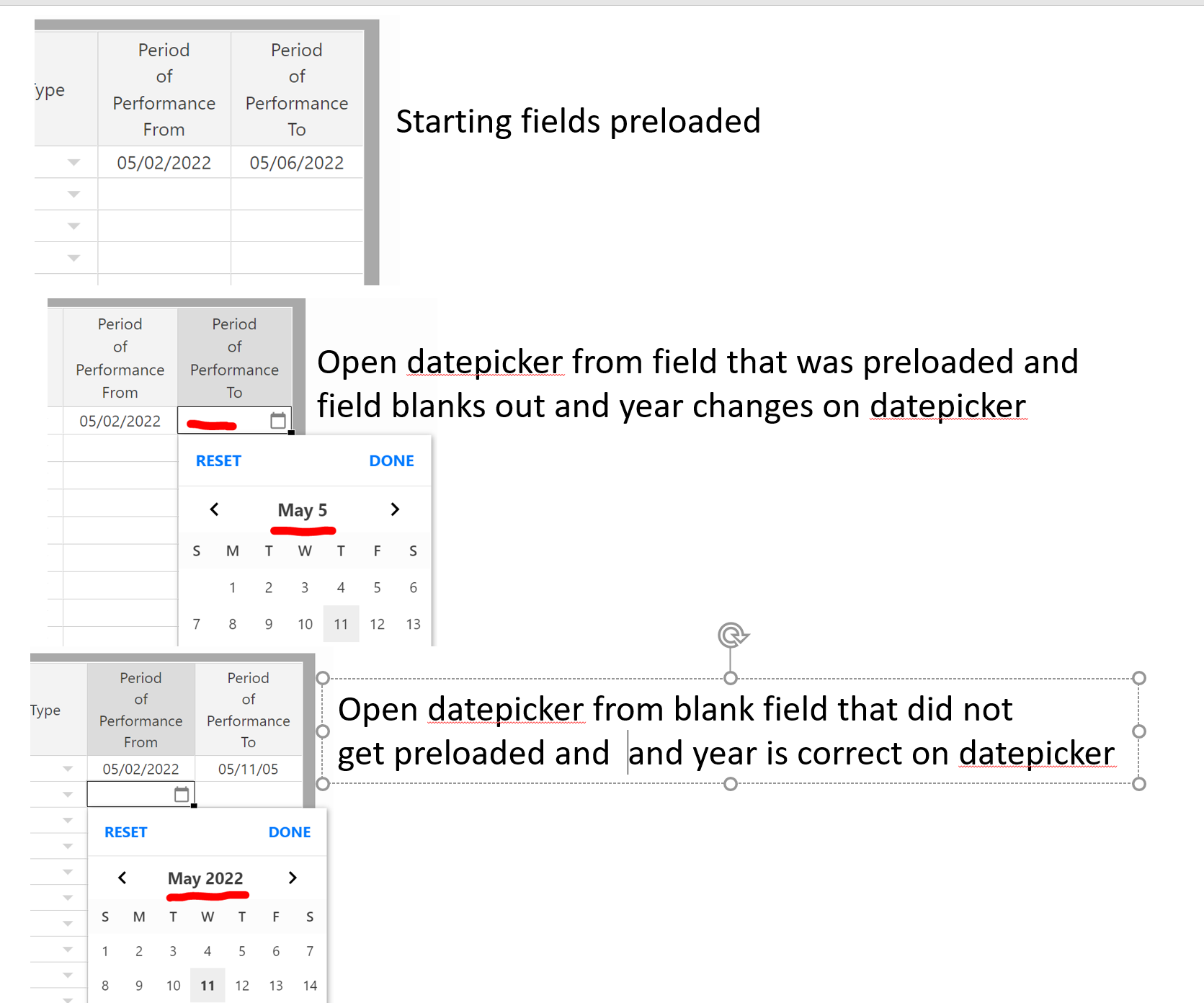 | ype | Period of Performance From | Period of Performance To |
|---|---|---|
| | 05/02/2022 | 05/06/2022 |
| | | |
| | | |
| | | |

Starting fields preloaded

| Period of Performance From | Period of Performance To |
|---|---|
| 05/02/2022 | |

RESET DONE

May 5

| S | M | T | W | T | F | S |
|---|---|---|---|---|---|---|
| | 1 | 2 | 3 | 4 | 5 | 6 |
| 7 | 8 | 9 | 10 | 11 | 12 | 13 |

Open datepicker from field that was preloaded and field blanks out and year changes on datepicker

| Type | Period of Performance From | Period of Performance To |
|---|---|---|
| | 05/02/2022 | 05/11/05 |
| | | |

RESET DONE

May 2022

| S | M | T | W | T | F | S |
|---|---|---|---|---|---|---|
| 1 | 2 | 3 | 4 | 5 | 6 | 7 |
| 8 | 9 | 10 | 11 | 12 | 13 | 14 |

Open datepicker from blank field that did not get preloaded and and year is correct on datepicker