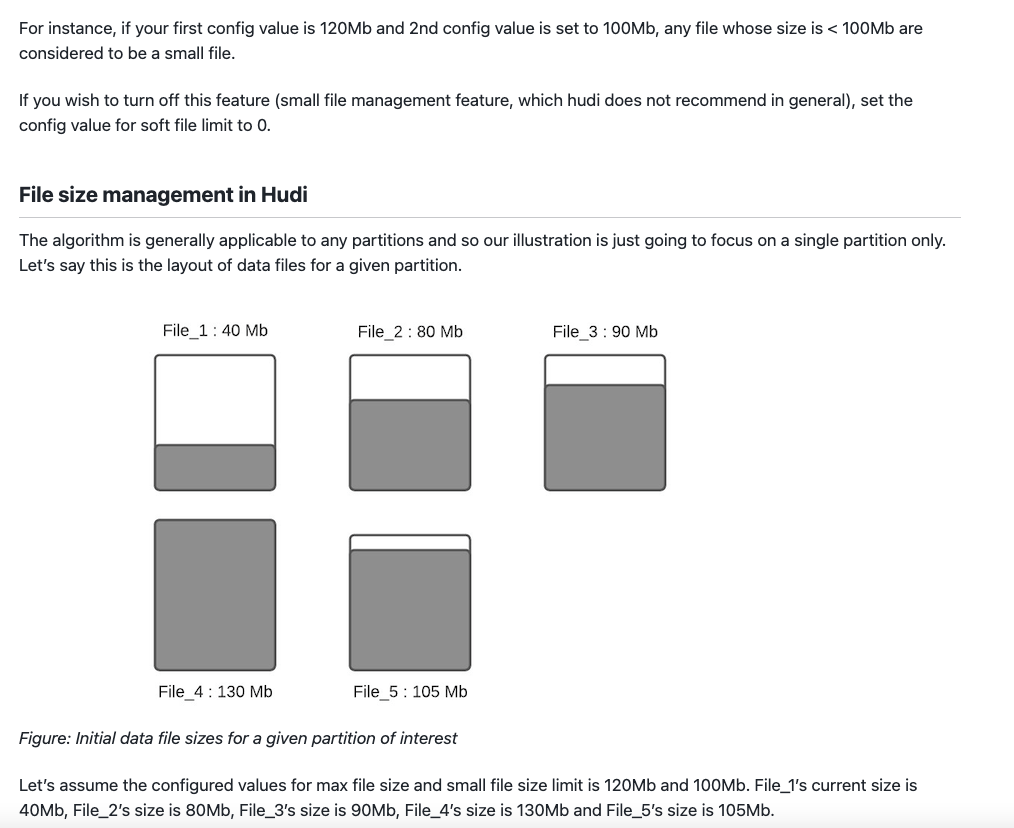 For instance, if your first config value is 120Mb and 2nd config value is set to 100Mb, any file whose size is < 100Mb are considered to be a small file.

If you wish to turn off this feature (small file management feature, which hudi does not recommend in general), set the config value for soft file limit to 0.

File size management in Hudi

The algorithm is generally applicable to any partitions and so our illustration is just going to focus on a single partition only. Let's say this is the layout of data files for a given partition.

File_1 : 40 Mb

File_2 : 80 Mb

File_3 : 90 Mb

File_4 : 130 Mb

File_5 : 105 Mb

Figure: Initial data file sizes for a given partition of interest

Let's assume the configured values for max file size and small file size limit is 120Mb and 100Mb. File_1's current size is 40Mb, File_2's size is 80Mb, File_3's size is 90Mb, File_4's size is 130Mb and File_5's size is 105Mb.