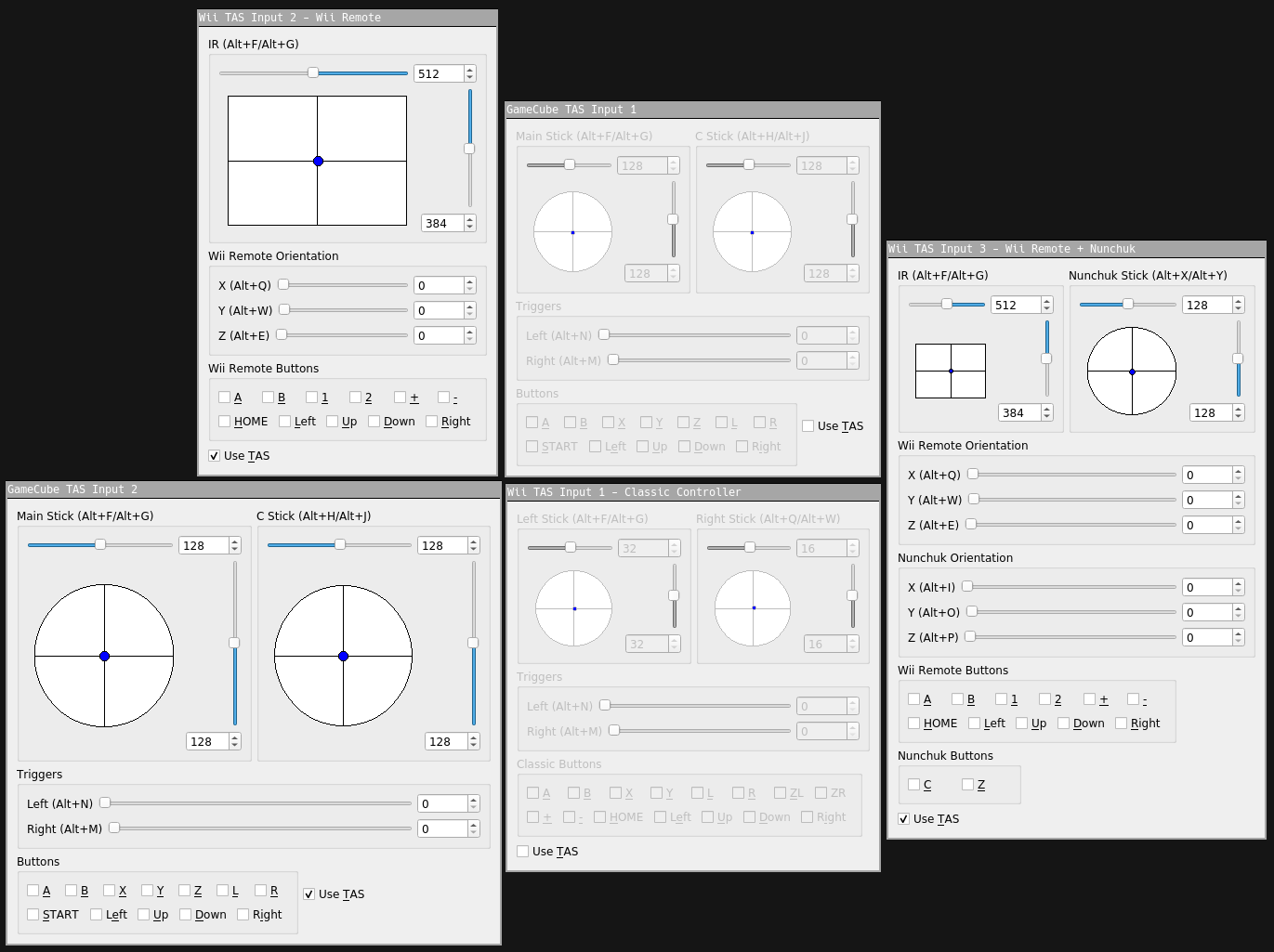 Wii TAS Input 2 - Wii Remote

IR (Alt+F/Alt+G)

512

384

Wii Remote Orientation

X (Alt+Q) 0

Y (Alt+W) 0

Z (Alt+E) 0

Wii Remote Buttons

A B 1 2 + -

HOME Left Up Down Right

Use TAS

GameCube TAS Input 1

Main Stick (Alt+F/Alt+G)

128

128

C Stick (Alt+H/Alt+J)

128

128

Triggers

Left (Alt+N) 0

Right (Alt+M) 0

Buttons

A B X Y Z L R

START Left Up Down Right

Use TAS

Wii TAS Input 3 - Wii Remote + Nunchuk

IR (Alt+F/Alt+G)

512

384

Nunchuk Stick (Alt+X/Alt+Y)

128

128

Wii Remote Orientation

X (Alt+Q) 0

Y (Alt+W) 0

Z (Alt+E) 0

Nunchuk Orientation

X (Alt+I) 0

Y (Alt+O) 0

Z (Alt+P) 0

Wii Remote Buttons

A B 1 2 + -

HOME Left Up Down Right

Nunchuk Buttons

C Z

Use TAS

GameCube TAS Input 2

Main Stick (Alt+F/Alt+G)

128

128

C Stick (Alt+H/Alt+J)

128

128

Triggers

Left (Alt+N) 0

Right (Alt+M) 0

Buttons

A B X Y Z L R

START Left Up Down Right

Use TAS

Wii TAS Input 1 - Classic Controller

Left Stick (Alt+F/Alt+G)

32

32

Right Stick (Alt+Q/Alt+W)

16

16

Triggers

Left (Alt+N) 0

Right (Alt+M) 0

Classic Buttons

A B X Y L R ZL ZR

+ - HOME Left Up Down Right

Use TAS