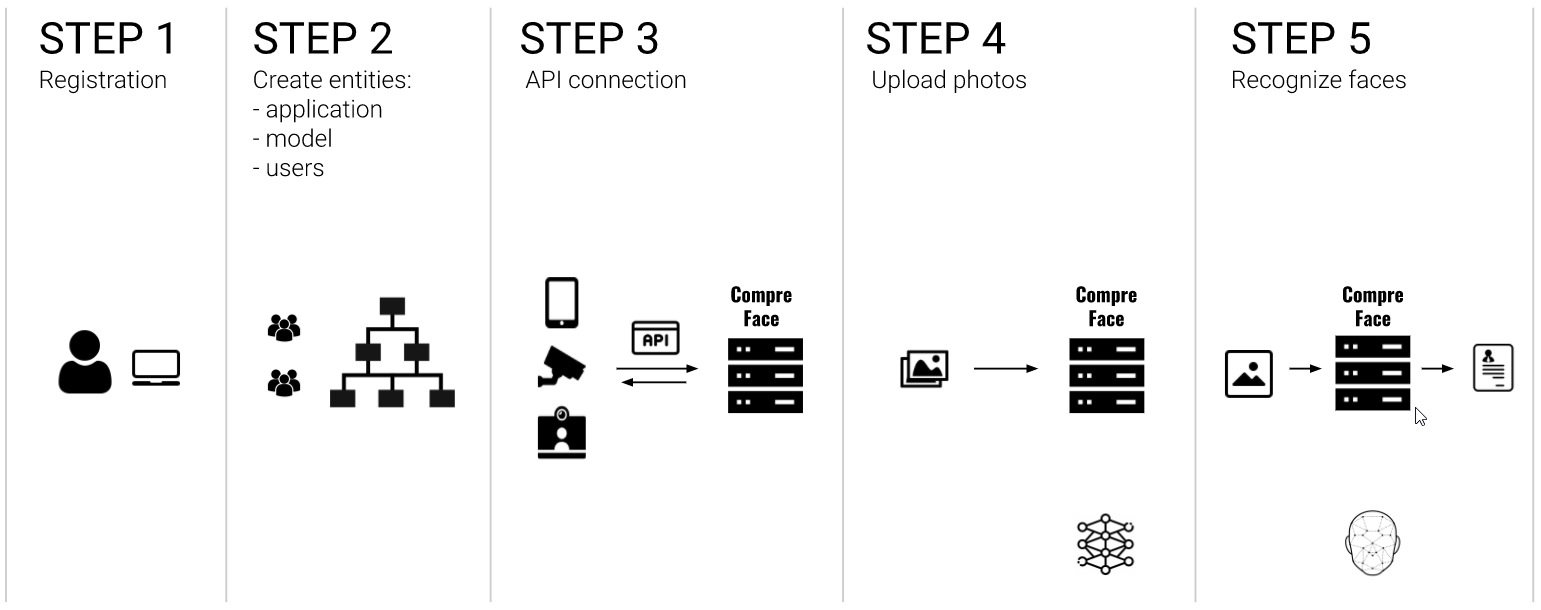 STEP 1
Registration

STEP 2
Create entities:
- application
- model
- users

STEP 3
API connection

API

Compre
Face

STEP 4
Upload photos

Compre
Face

STEP 5
Recognize faces

Compre
Face