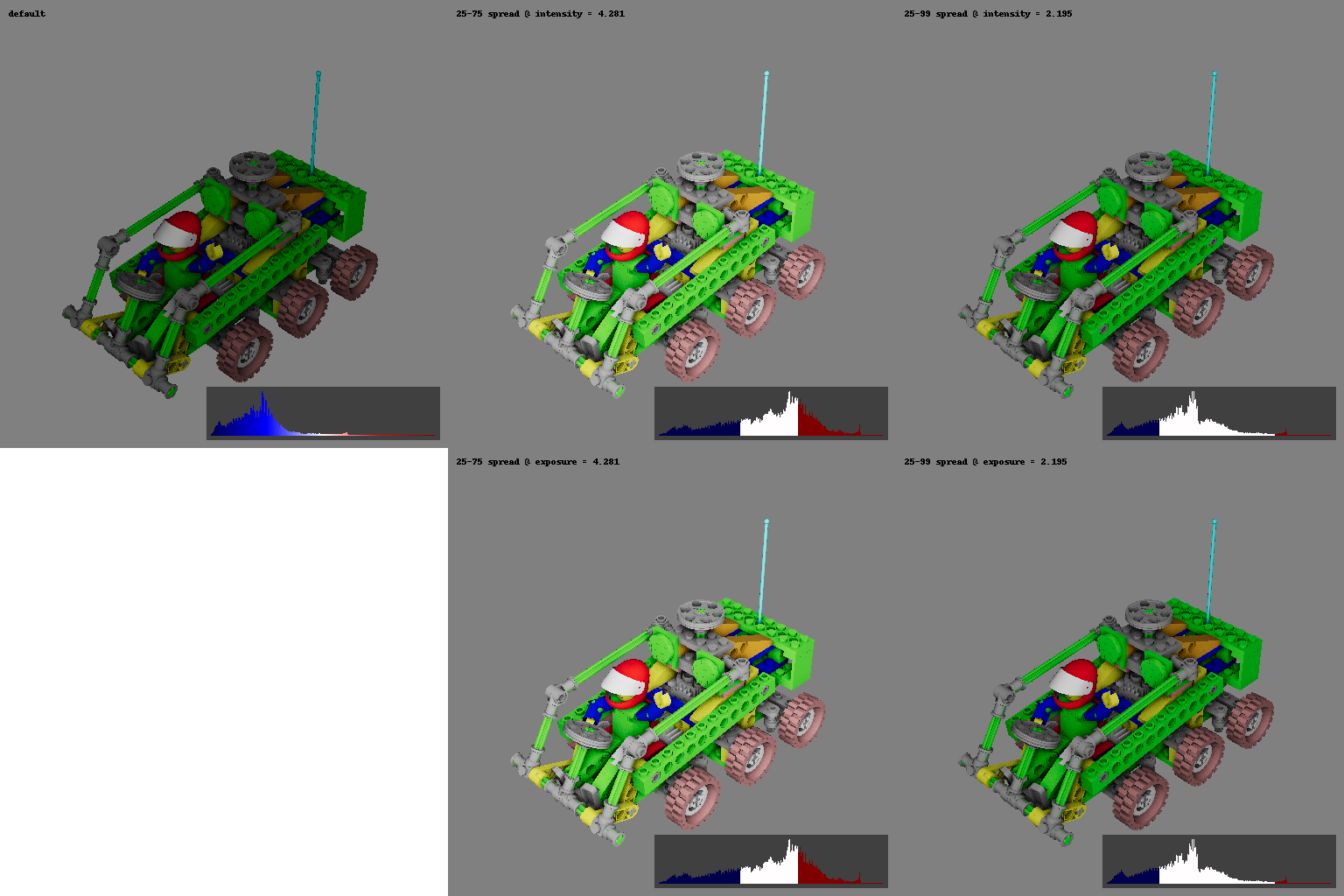 default

25-75 spread @ intensity = 4.281

25-99 spread @ intensity = 2.195

25-75 spread @ exposure = 4.281

25-99 spread @ exposure = 2.195