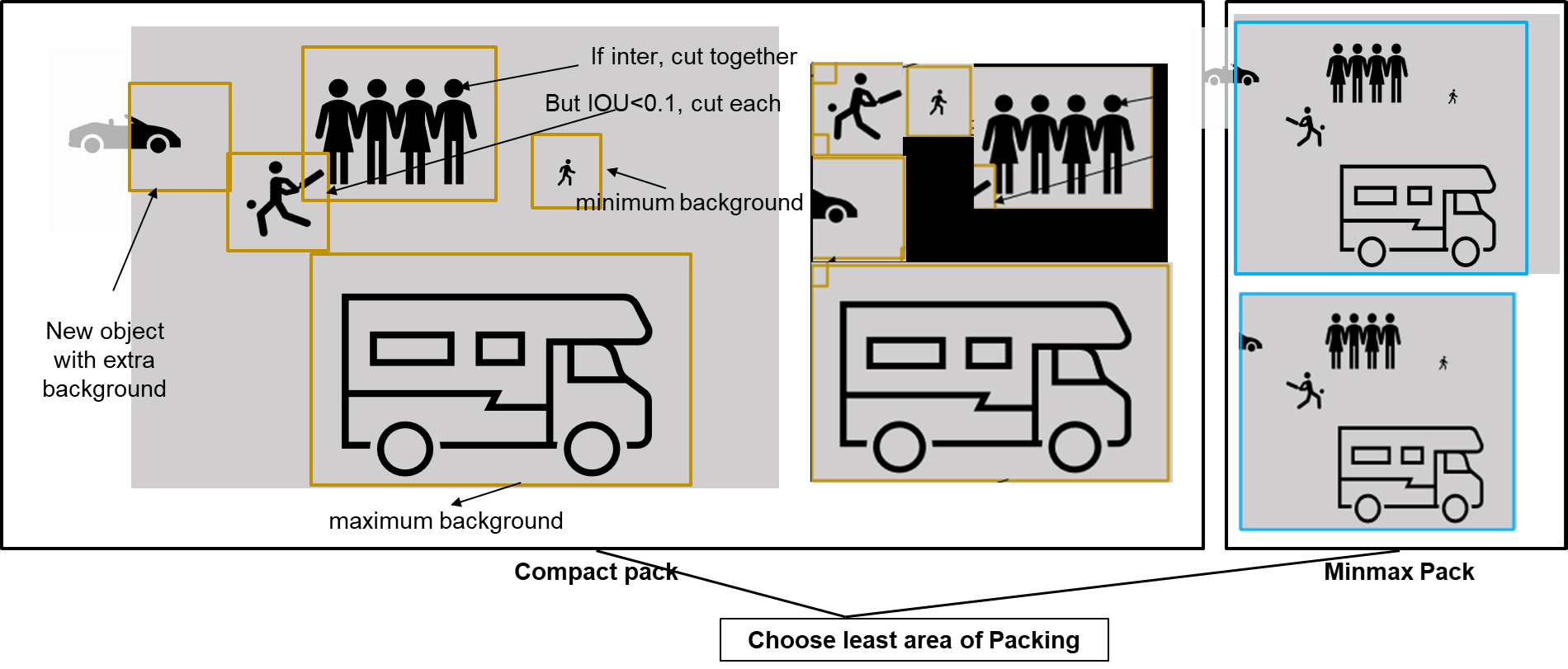 If inter, cut together

But IOU<0.1, cut each

minimum background

New object with extra background

maximum background

Compact pack

Minmax Pack

Choose least area of Packing