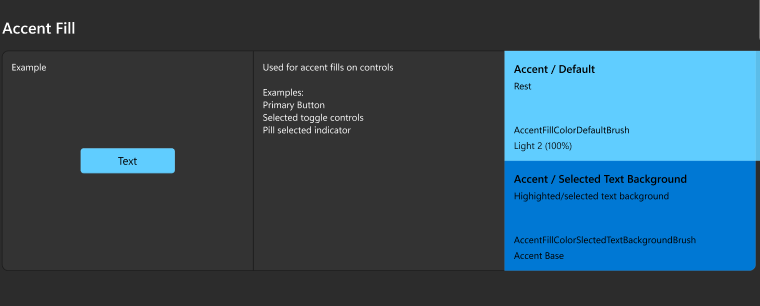 Accent Fill

Example

Text

Used for accent fills on controls

Examples:
Primary Button
Selected toggle controls
Pill selected indicator

Accent / Default
Rest

AccentFillColorDefaultBrush
Light 2 (100%)

Accent / Selected Text Background
Highighted/selected text background

AccentFillColorSlectedTextBackgroundBrush
Accent Base