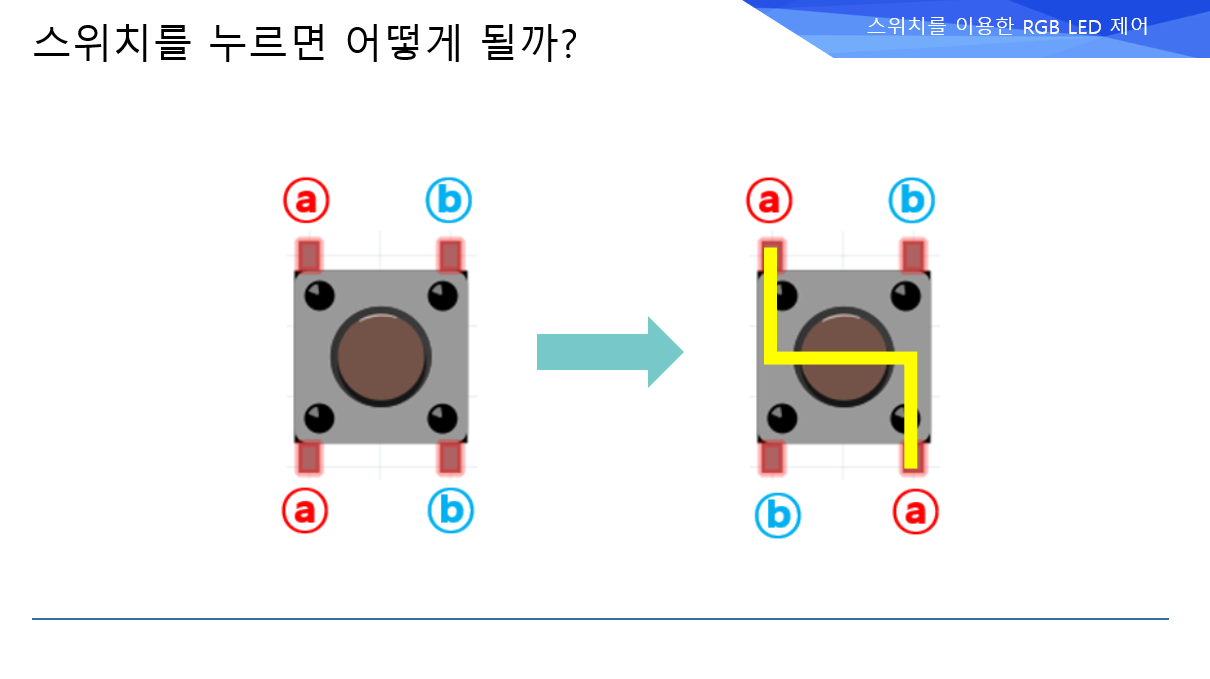 스위치를 누르면 어떻게 될까?

스위치를 이용한 RGB LED 제어

a b

a b

a b

b a