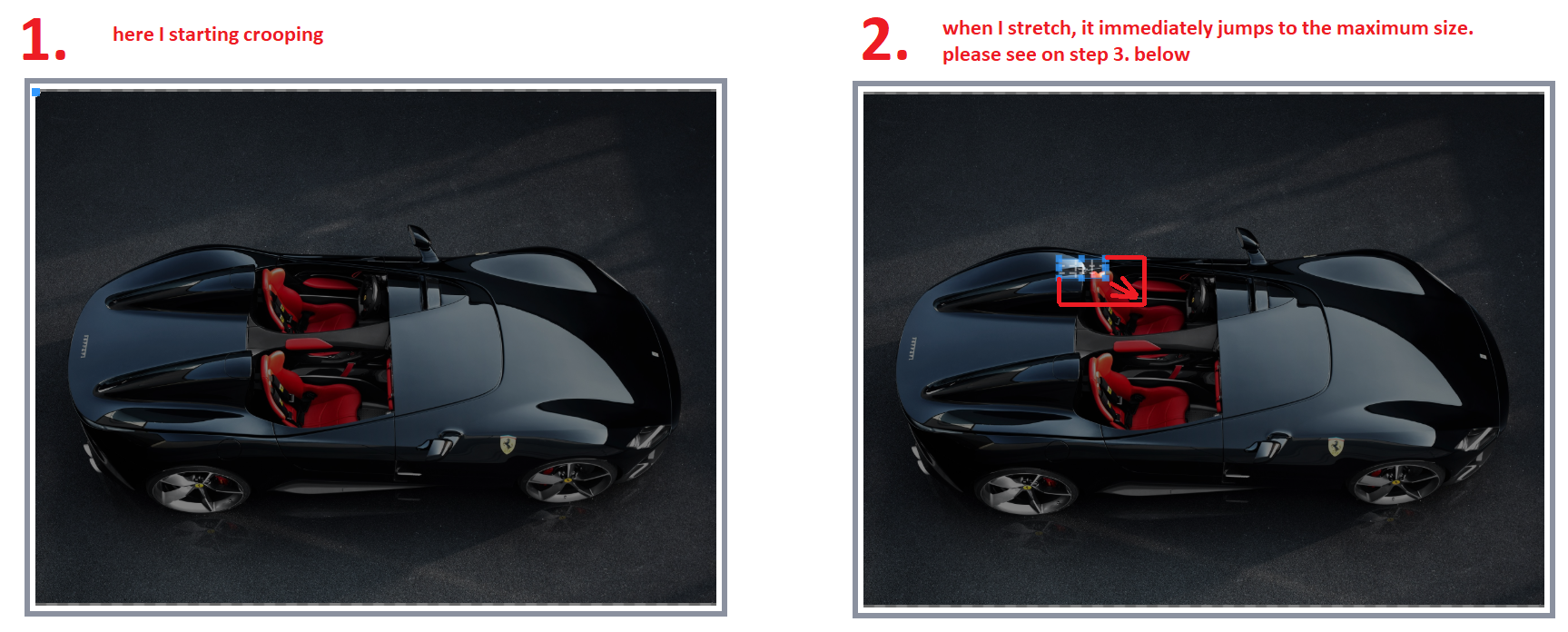 1. here I starting crooping

2. when I stretch, it immediately jumps to the maximum size. please see on step 3. below