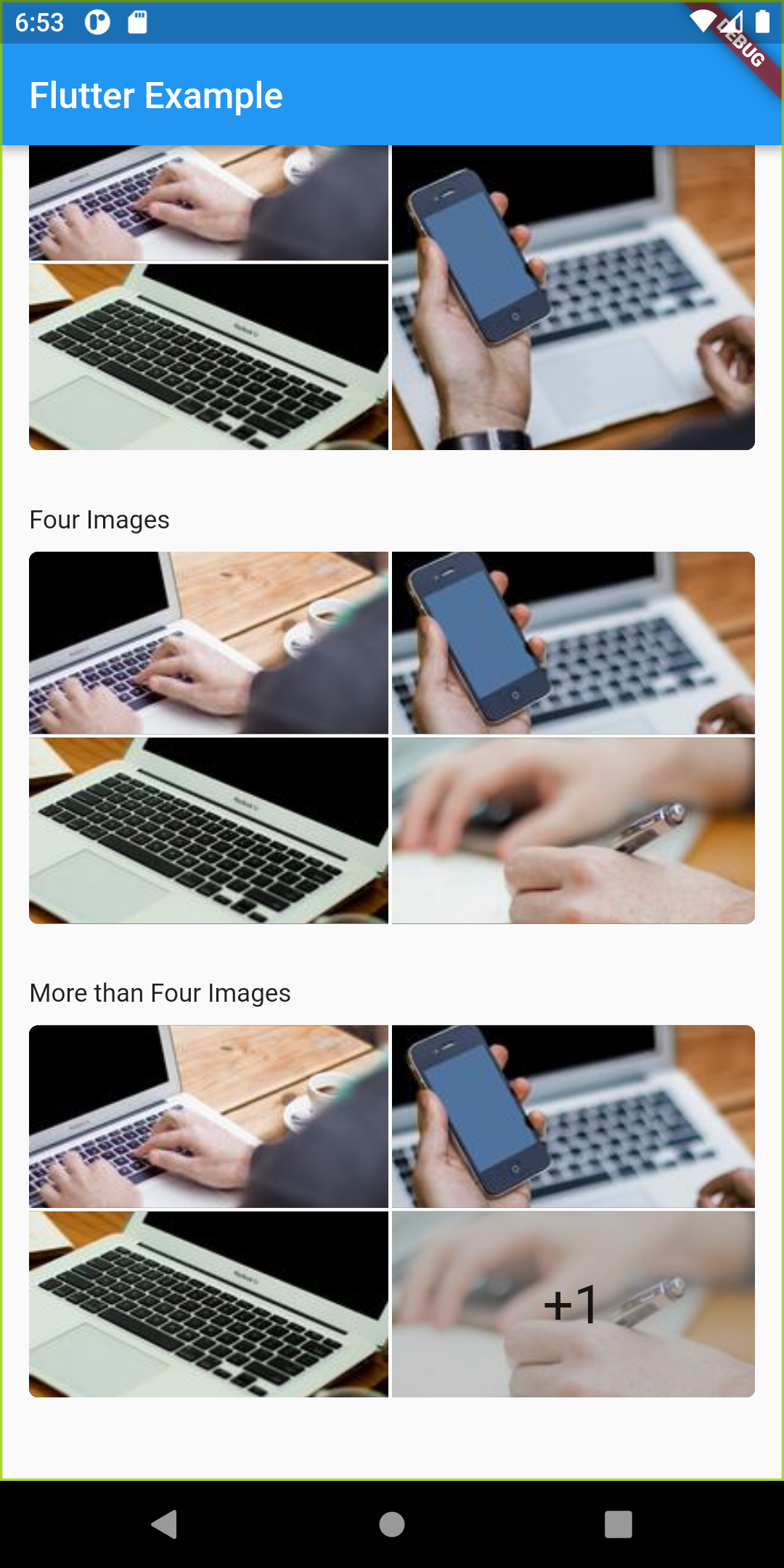 6:53

DEBUG

Flutter Example

Four Images

More than Four Images

+1