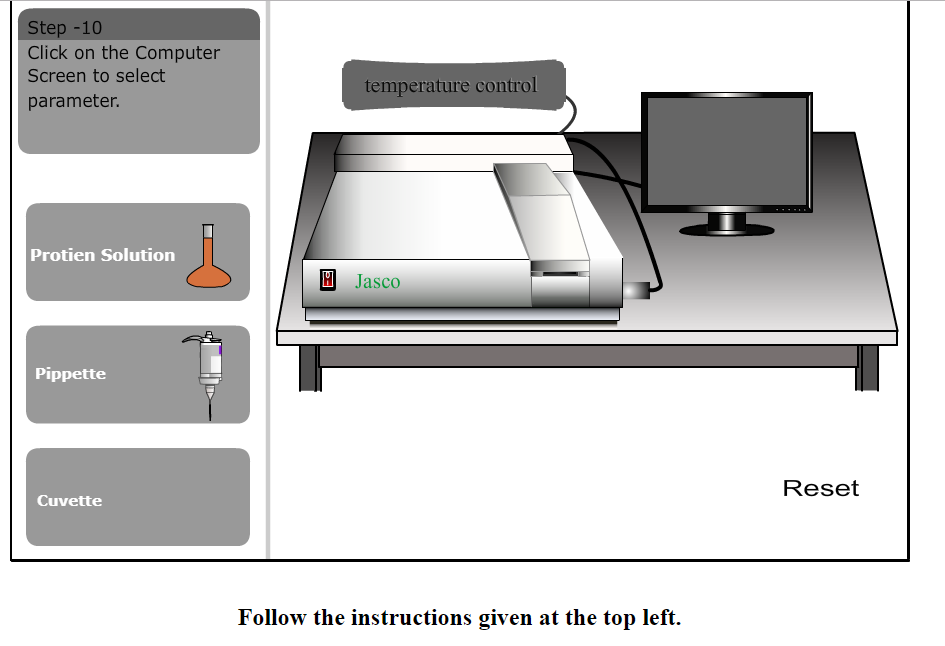 Step -10
Click on the Computer Screen to select parameter.

Protien Solution

Pippette

Cuvette

temperature control

Jasco

Reset

Follow the instructions given at the top left.