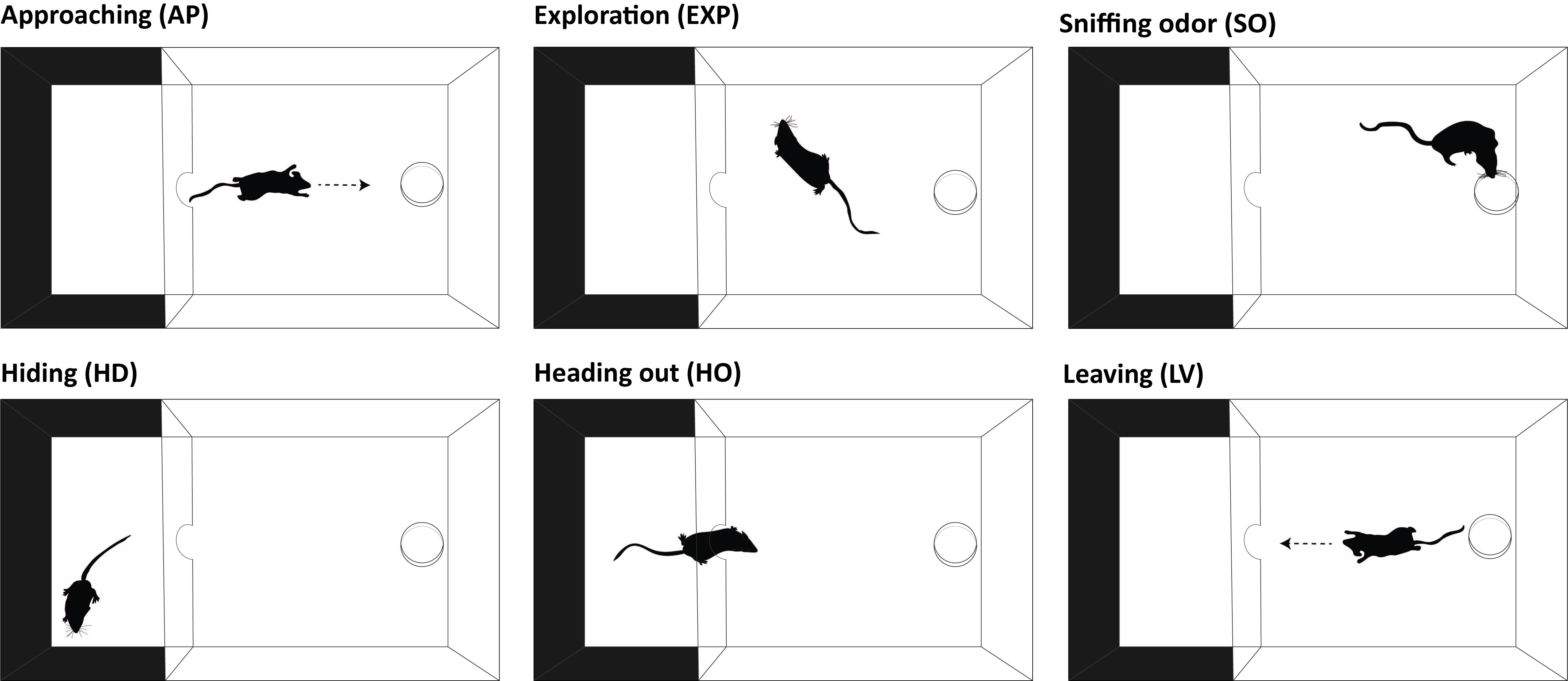 Approaching (AP)

Exploration (EXP)

Sniffing odor (SO)

Hiding (HD)

Heading out (HO)

Leaving (LV)