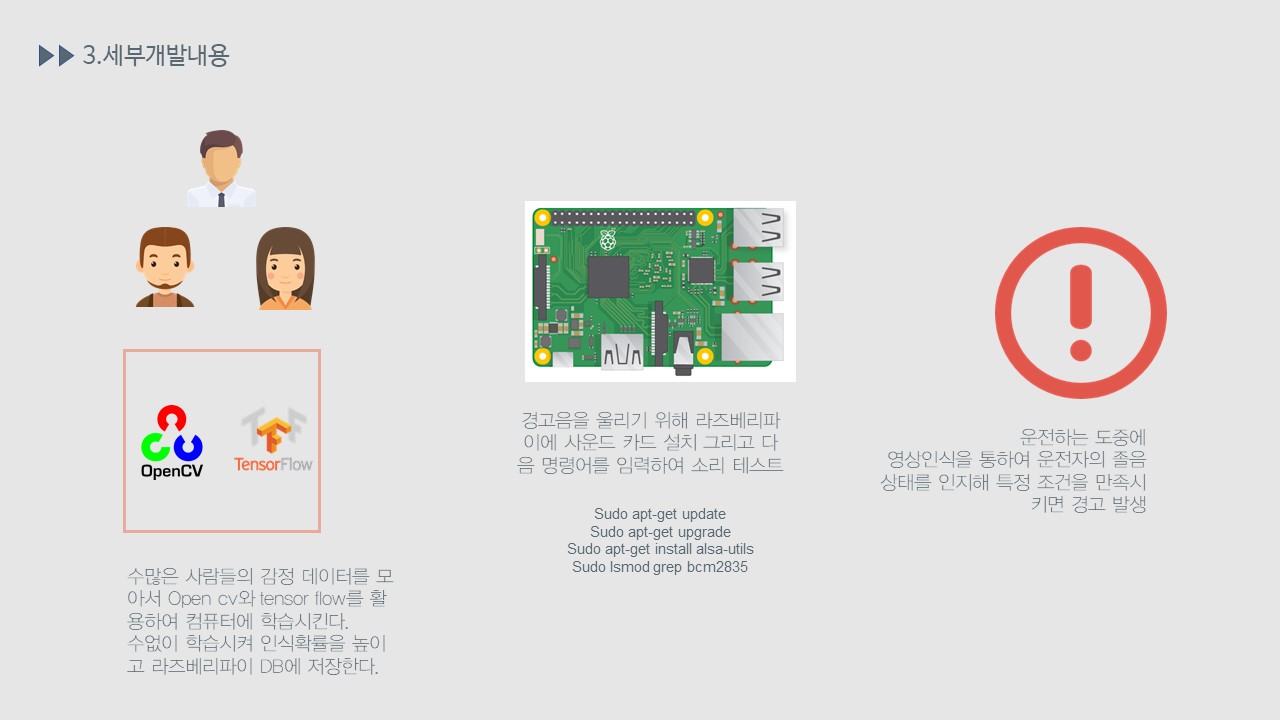 3.세부개발내용

OpenCV

TensorFlow

수많은 사람들의 감정 데이터를 모아서 Open cv와 tensor flow를 활용하여 컴퓨터에 학습시킨다.
수없이 학습시켜 인식확률을 높이고 라즈베리파이 DB에 저장한다.

경고음을 울리기 위해 라즈베리파이에 사운드 카드 설치 그리고 다음 명령어를 입력하여 소리 테스트

Sudo apt-get update
Sudo apt-get upgrade
Sudo apt-get install alsa-utils
Sudo lsmod grep bcm2835

운전하는 도중에
영상인식을 통하여 운전자의 졸음 상태를 인지해 특정 조건을 만족시키면 경고 발생