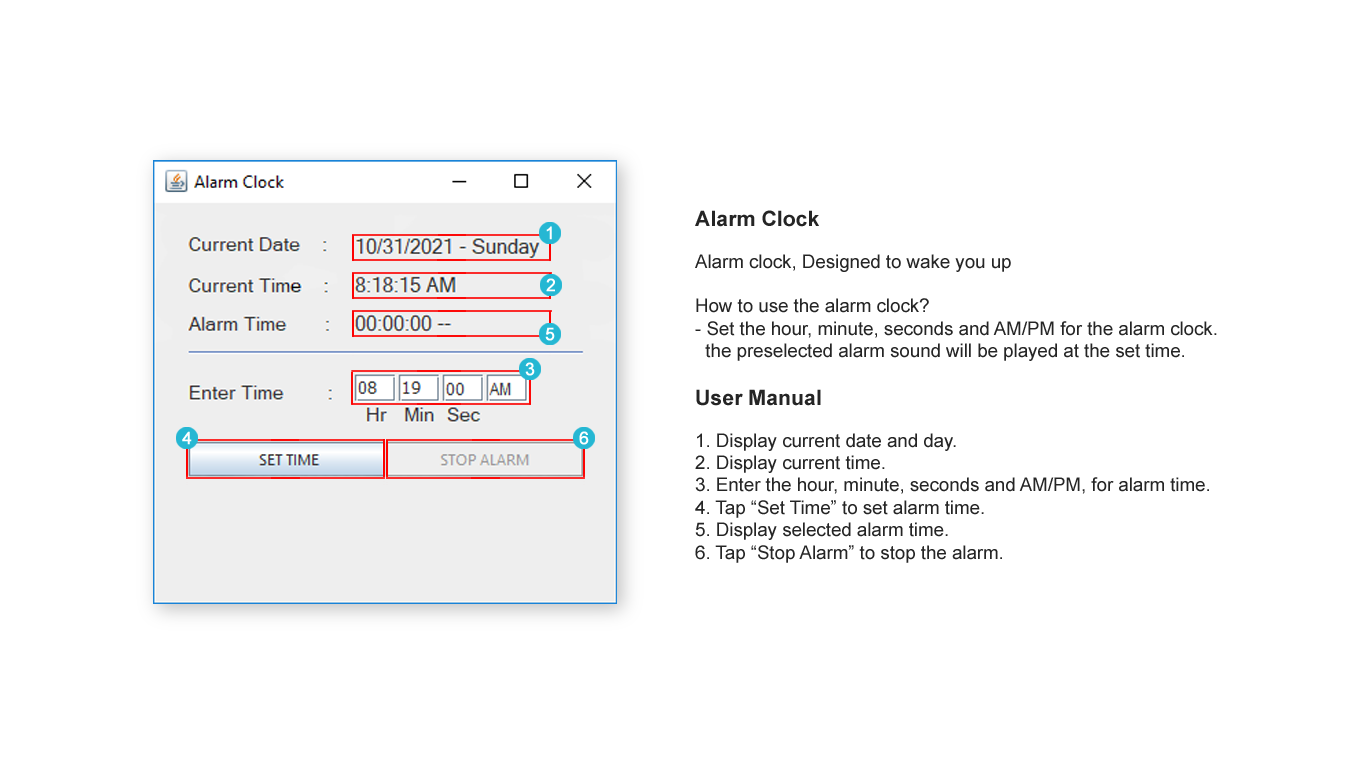 Alarm Clock

Current Date : 10/31/2021 - Sunday 1
Current Time : 8:18:15 AM 2
Alarm Time : 00:00:00 -- 5

Enter Time : 08 19 00 AM 3
Hr Min Sec

4 SET TIME
STOP ALARM 6

Alarm Clock

Alarm clock, Designed to wake you up

How to use the alarm clock?
- Set the hour, minute, seconds and AM/PM for the alarm clock. the preselected alarm sound will be played at the set time.

User Manual

1. Display current date and day.
2. Display current time.
3. Enter the hour, minute, seconds and AM/PM, for alarm time.
4. Tap “Set Time” to set alarm time.
5. Display selected alarm time.
6. Tap “Stop Alarm” to stop the alarm.