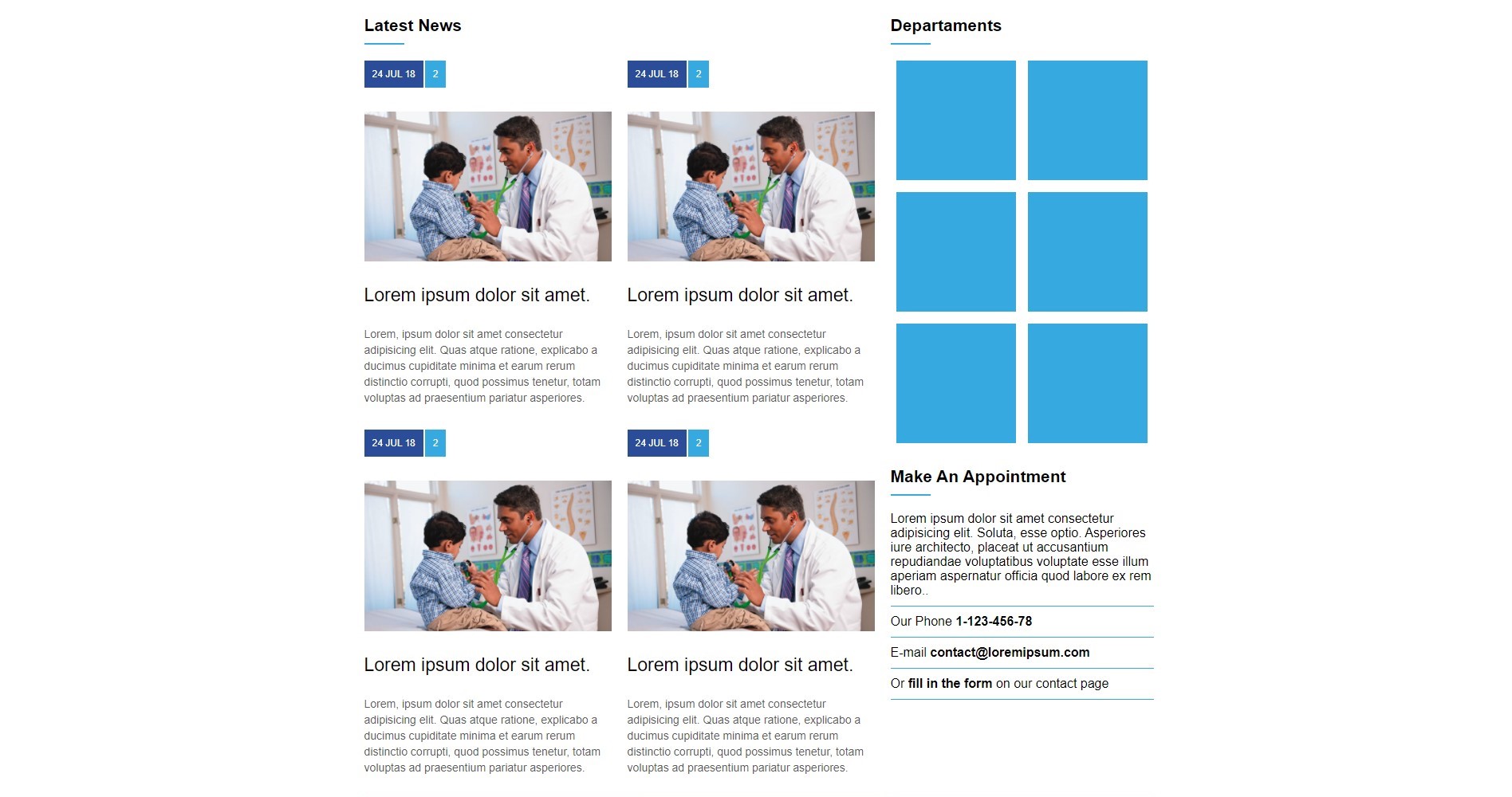 Latest News

24 JUL 18 2

Lorem ipsum dolor sit amet.

Lorem, ipsum dolor sit amet consectetur adipisicing elit. Quas atque ratione, explicabo a ducimus cupiditate minima et earum rerum distinctio corrupti, quod possimus tenetur, totam voluptas ad praesentium pariatur asperiores.

24 JUL 18 2

Lorem ipsum dolor sit amet.

Lorem, ipsum dolor sit amet consectetur adipisicing elit. Quas atque ratione, explicabo a ducimus cupiditate minima et earum rerum distinctio corrupti, quod possimus tenetur, totam voluptas ad praesentium pariatur asperiores.

24 JUL 18 2

Lorem ipsum dolor sit amet.

Lorem, ipsum dolor sit amet consectetur adipisicing elit. Quas atque ratione, explicabo a ducimus cupiditate minima et earum rerum distinctio corrupti, quod possimus tenetur, totam voluptas ad praesentium pariatur asperiores.

24 JUL 18 2

Lorem ipsum dolor sit amet.

Lorem, ipsum dolor sit amet consectetur adipisicing elit. Quas atque ratione, explicabo a ducimus cupiditate minima et earum rerum distinctio corrupti, quod possimus tenetur, totam voluptas ad praesentium pariatur asperiores.

Departaments

Make An Appointment

Lorem ipsum dolor sit amet consectetur adipisicing elit. Soluta, esse optio. Asperiores iure architecto, placeat ut accusantium repudiandae voluptatibus voluptate esse illum aperiam aspernatur officia quod labore ex rem libero..

Our Phone 1-123-456-78

E-mail contact@loremipsum.com

Or fill in the form on our contact page