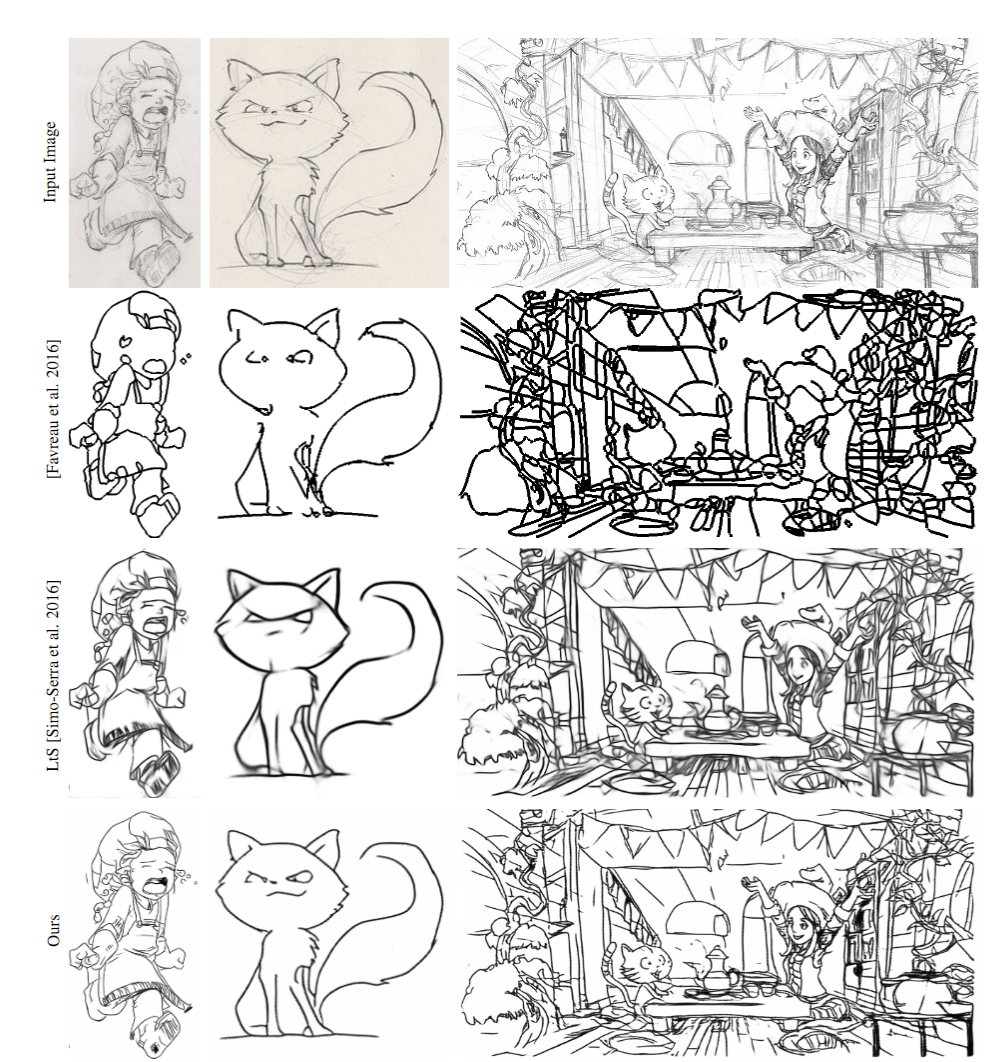 Input Image

[Favreau et al. 2016]

LtS [Simo-Serra et al. 2016]

Ours