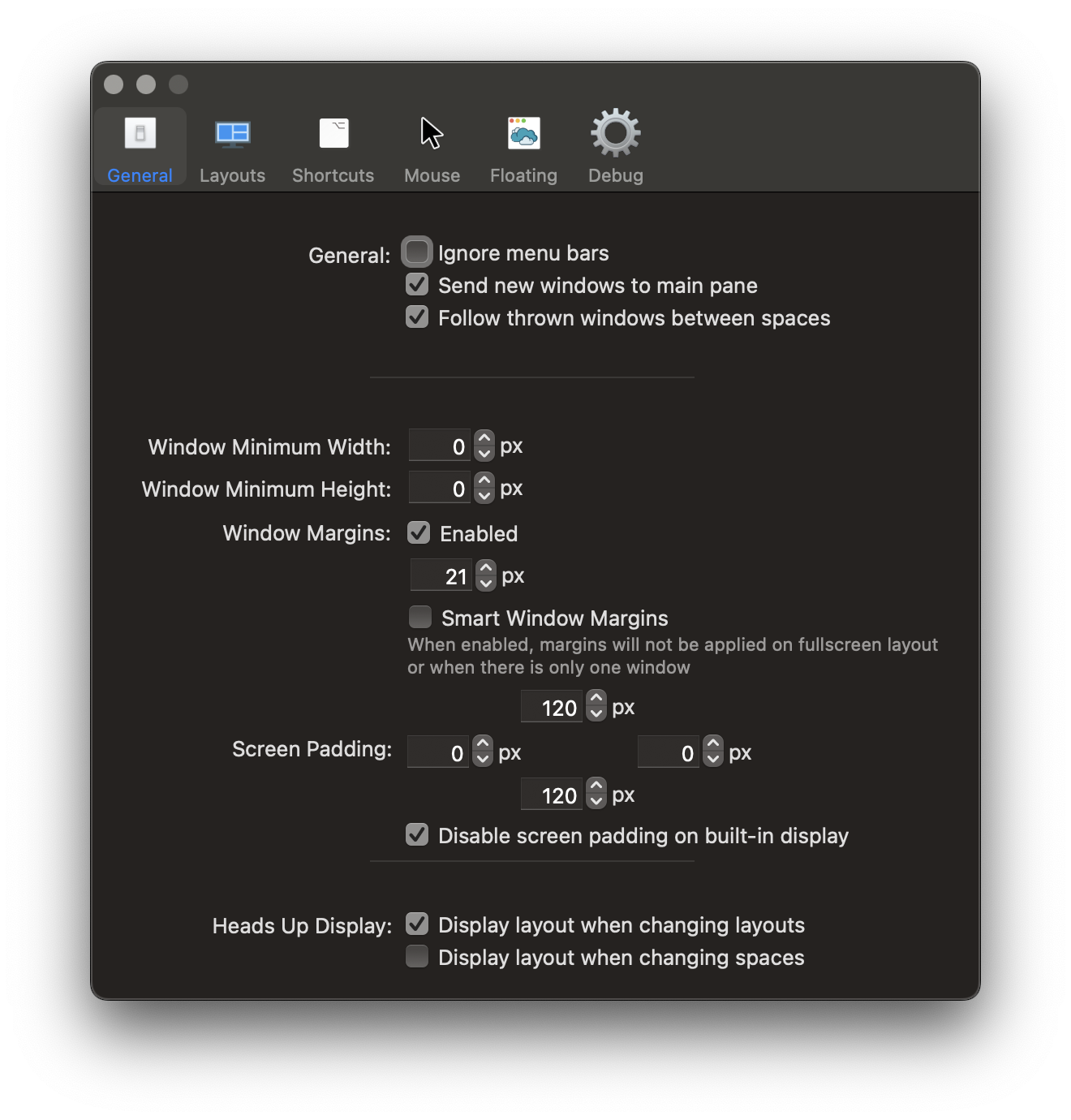 General Layouts Shortcuts Mouse Floating Debug

General: Ignore menu bars
Send new windows to main pane
Follow thrown windows between spaces

Window Minimum Width: 0 px
Window Minimum Height: 0 px
Window Margins: Enabled
21 px
Smart Window Margins
When enabled, margins will not be applied on fullscreen layout or when there is only one window
120 px
Screen Padding: 0 px 0 px
120 px
Disable screen padding on built-in display

Heads Up Display: Display layout when changing layouts
Display layout when changing spaces