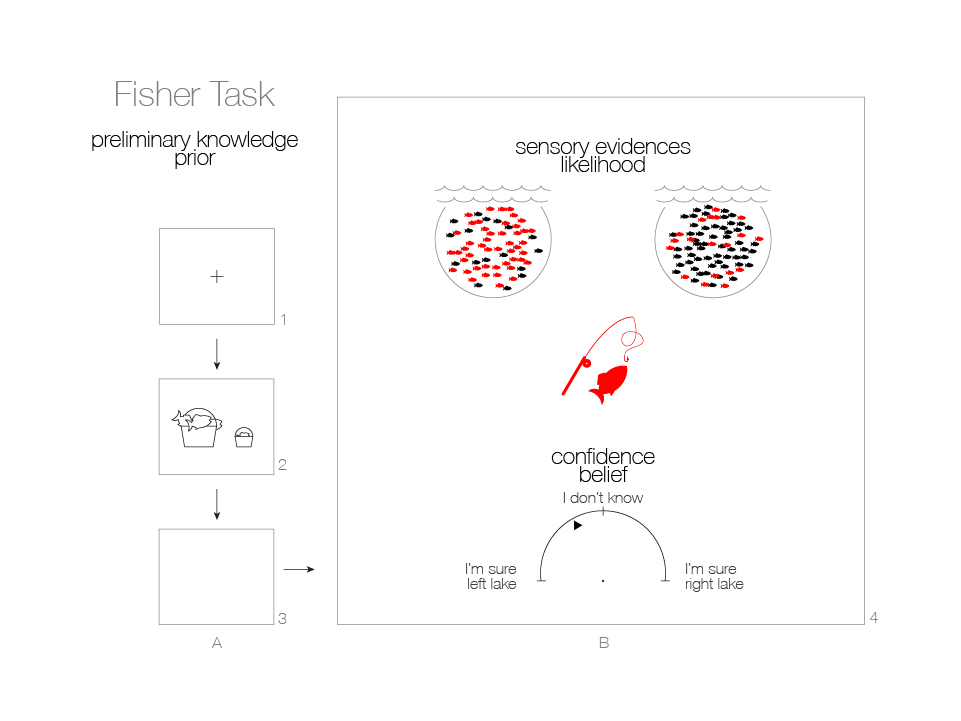 Fisher Task

preliminary knowledge
prior

+

1

2

3

A

sensory evidences
likelihood

confidence
belief

I don't know

I'm sure
left lake

I'm sure
right lake

4

B