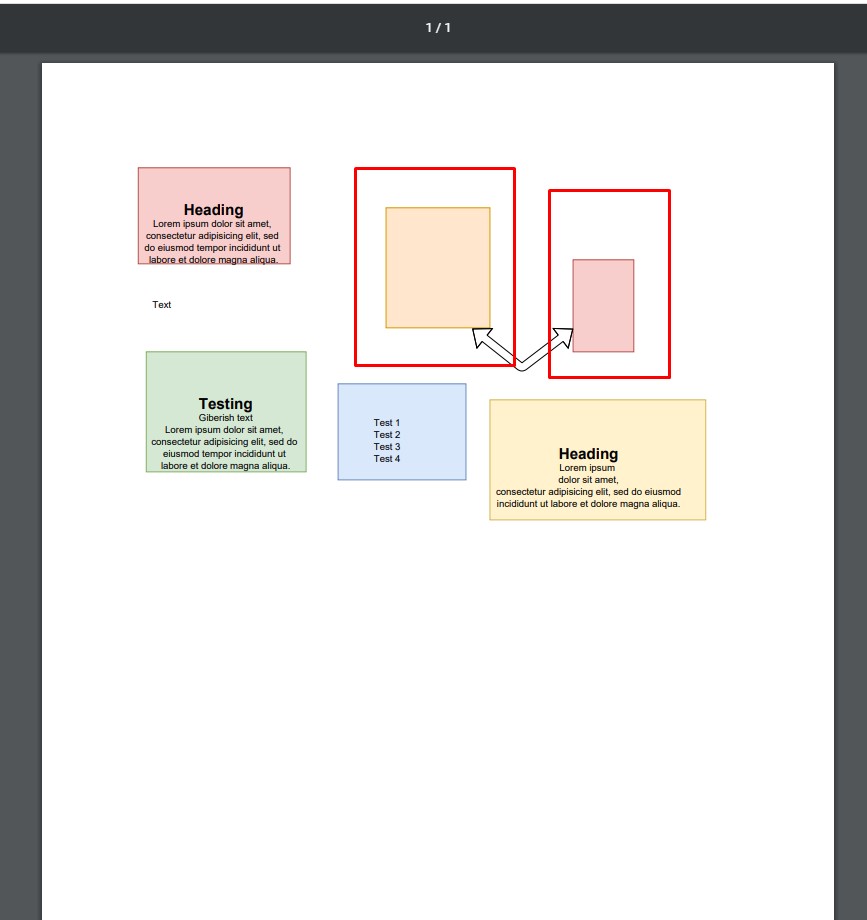 1 / 1

Heading
Lorem ipsum dolor sit amet, consectetur adipisicing elit, sed do eiusmod tempor incididunt ut labore et dolore magna aliqua.

Text

Testing
Giberish text
Lorem ipsum dolor sit amet, consectetur adipisicing elit, sed do eiusmod tempor incididunt ut labore et dolore magna aliqua.

Test 1
Test 2
Test 3
Test 4

Heading
Lorem ipsum
dolor sit amet,
consectetur adipisicing elit, sed do eiusmod incididunt ut labore et dolore magna aliqua.