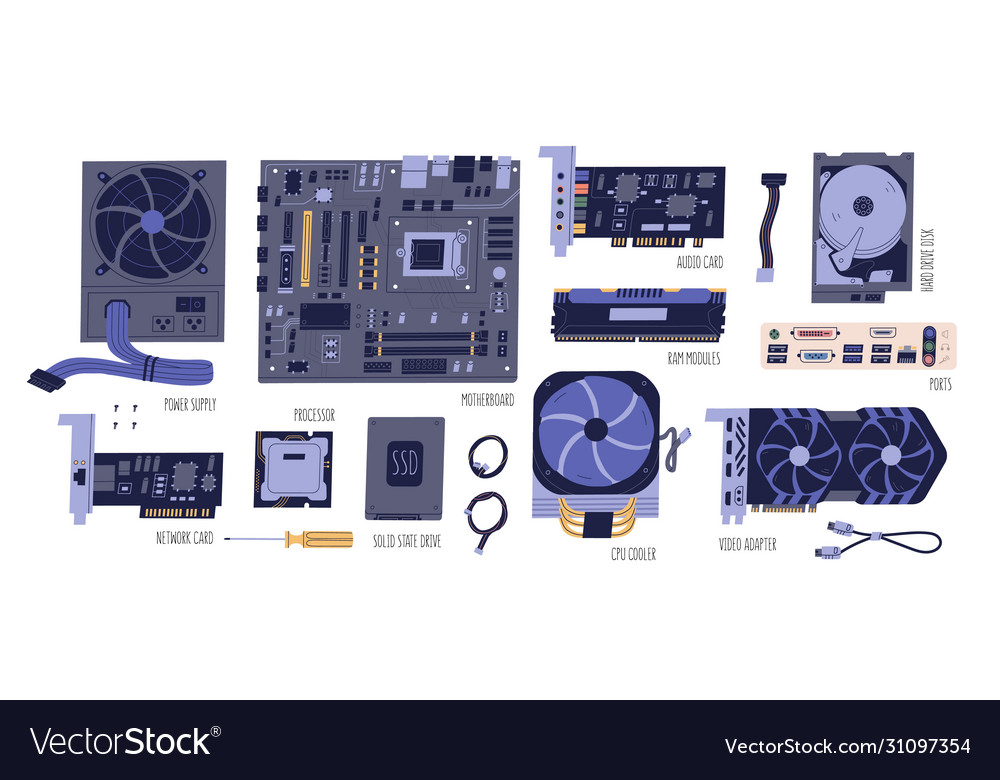 AUDIO CARD

HARD DRIVE DISK

RAM MODULES

PORTS

POWER SUPPLY

PROCESSOR

MOTHERBOARD

SSD

NETWORK CARD

SOLID STATE DRIVE

CPU COOLER

VIDEO ADAPTER

VectorStock®

VectorStock.com/31097354