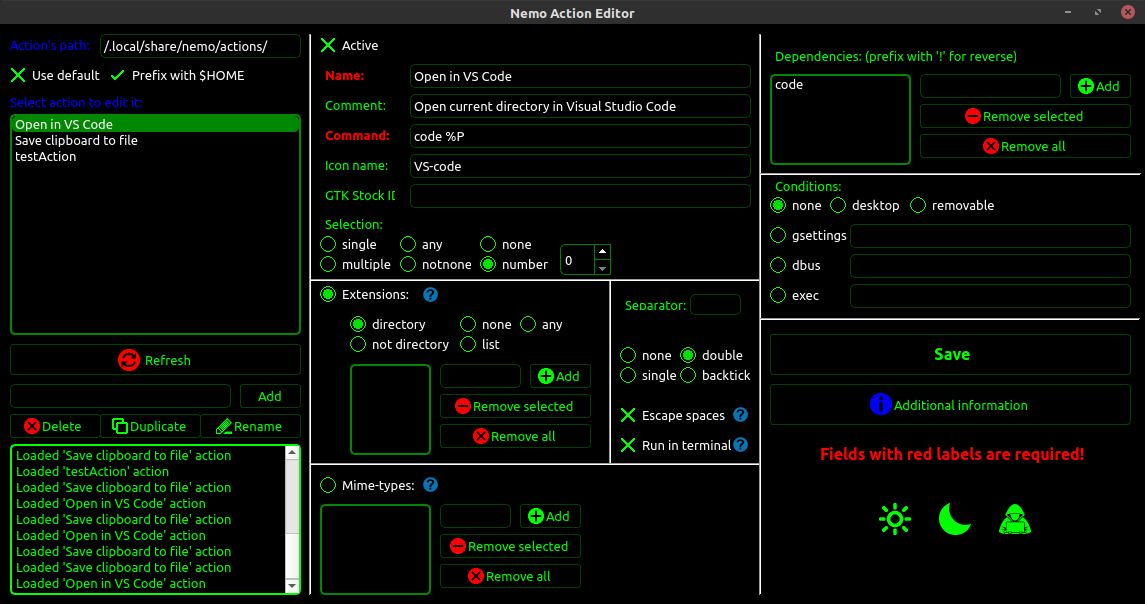 Nemo Action Editor

Action's path: /.local/share/nemo/actions/

Use default Prefix with $HOME

Select action to edit it:

Open in VS Code
Save clipboard to file
testAction

Refresh

Add

Delete Duplicate Rename

Loaded 'Save clipboard to file' action
Loaded 'testAction' action
Loaded 'Save clipboard to file' action
Loaded 'Open in VS Code' action
Loaded 'Save clipboard to file' action
Loaded 'Open in VS Code' action
Loaded 'Save clipboard to file' action
Loaded 'Save clipboard to file' action
Loaded 'Open in VS Code' action

Active

Name: Open in VS Code

Comment: Open current directory in Visual Studio Code

Command: code %P

Icon name: VS-code

GTK Stock ID

Selection:
single any none
multiple notnone number 0

Extensions:
directory none any
not directory list

Add
Remove selected
Remove all

Separator:

none double
single backtick

Escape spaces
Run in terminal

Mime-types:

Add
Remove selected
Remove all

Dependencies: (prefix with '!' for reverse)

code

Add
Remove selected
Remove all

Conditions:
none desktop removable
gsettings
dbus
exec

Save

Additional information

Fields with red labels are required!