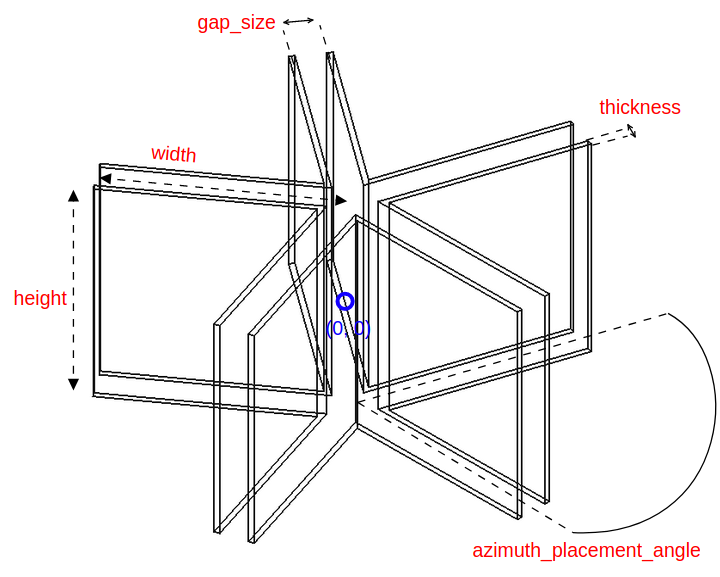 gap_size

thickness

width

height

(0, 0)

azimuth_placement_angle