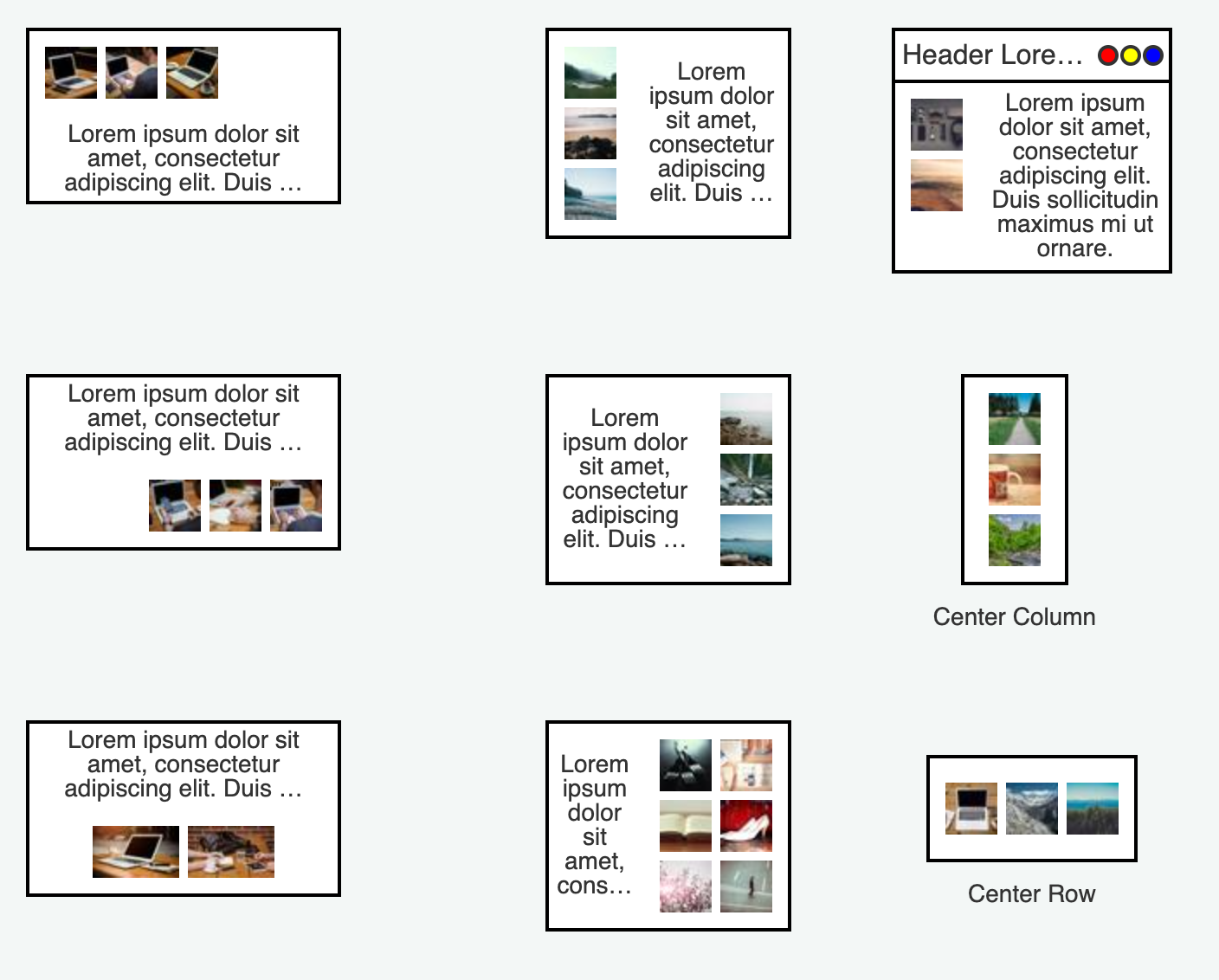 Lorem ipsum dolor sit amet, consectetur adipiscing elit. Duis …

Lorem ipsum dolor sit amet, consectetur adipiscing elit. Duis …

Header Lore…

Lorem ipsum dolor sit amet, consectetur adipiscing elit. Duis sollicitudin maximus mi ut ornare.

Lorem ipsum dolor sit amet, consectetur adipiscing elit. Duis …

Lorem ipsum dolor sit amet, consectetur adipiscing elit. Duis …

Center Column

Lorem ipsum dolor sit amet, consectetur adipiscing elit. Duis …

Lorem ipsum dolor sit amet, cons…

Center Row