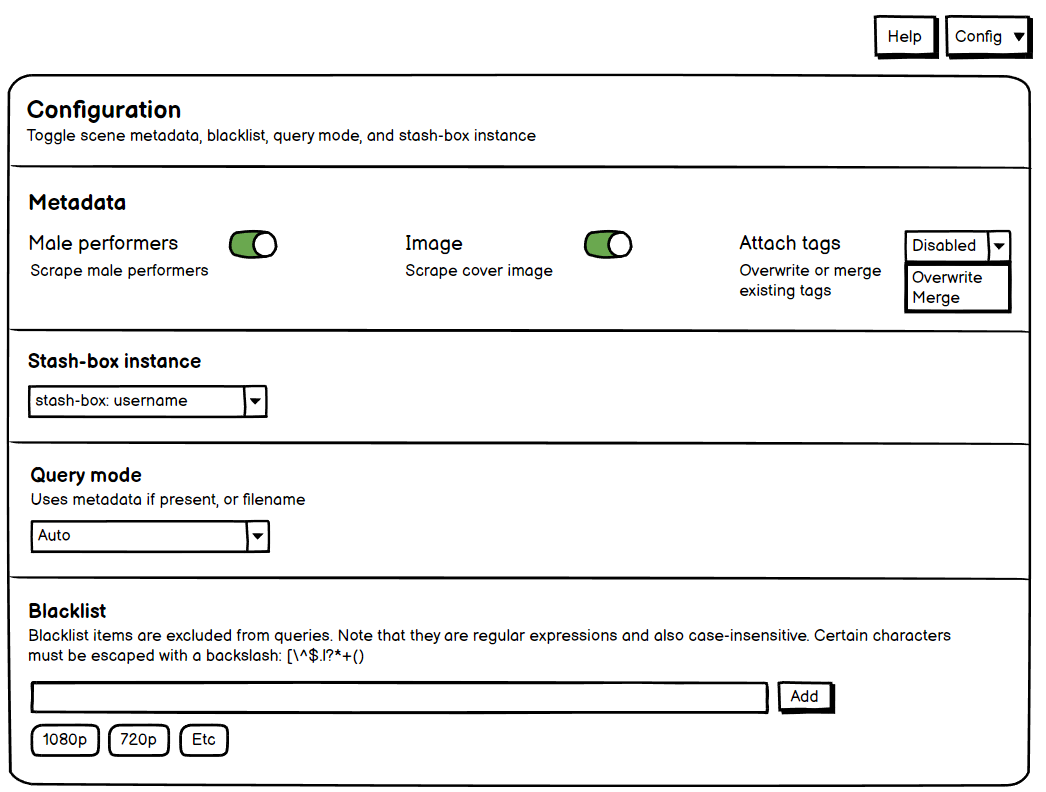 Help Config

Configuration
Toggle scene metadata, blacklist, query mode, and stash-box instance

Metadata

Male performers
Scrape male performers

Image
Scrape cover image

Attach tags
Overwrite or merge existing tags

Disabled
Overwrite
Merge

Stash-box instance

stash-box: username

Query mode
Uses metadata if present, or filename

Auto

Blacklist
Blacklist items are excluded from queries. Note that they are regular expressions and also case-insensitive. Certain characters must be escaped with a backslash: [\^$.|?*+()

Add

1080p 720p Etc