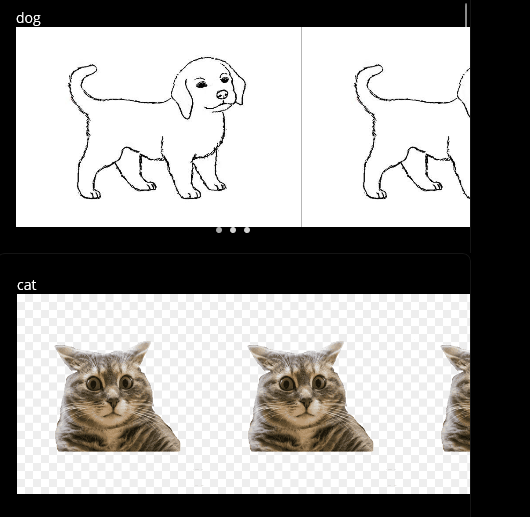 dog

cat