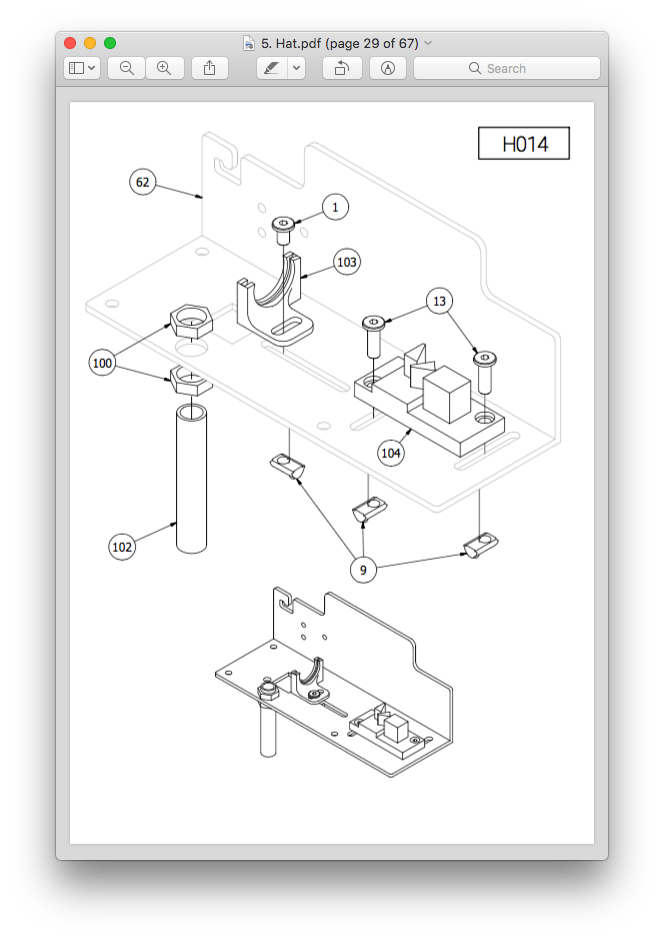 5. Hat.pdf (page 29 of 67)

Search

H014

62

1

103

13

100

104

102

9