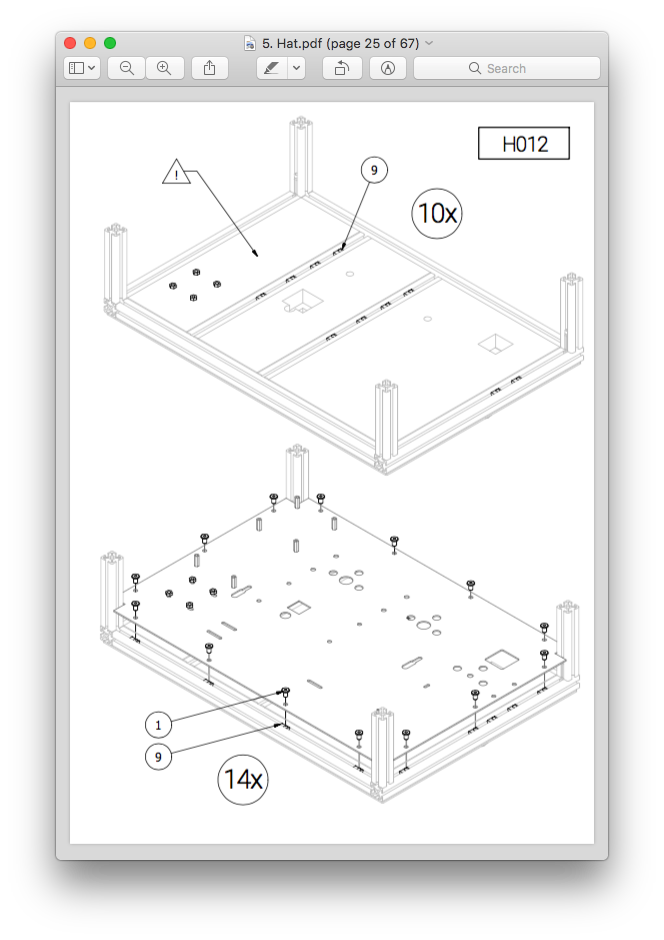 5. Hat.pdf (page 25 of 67)

Search

H012

!

9

10x

1

9

14x