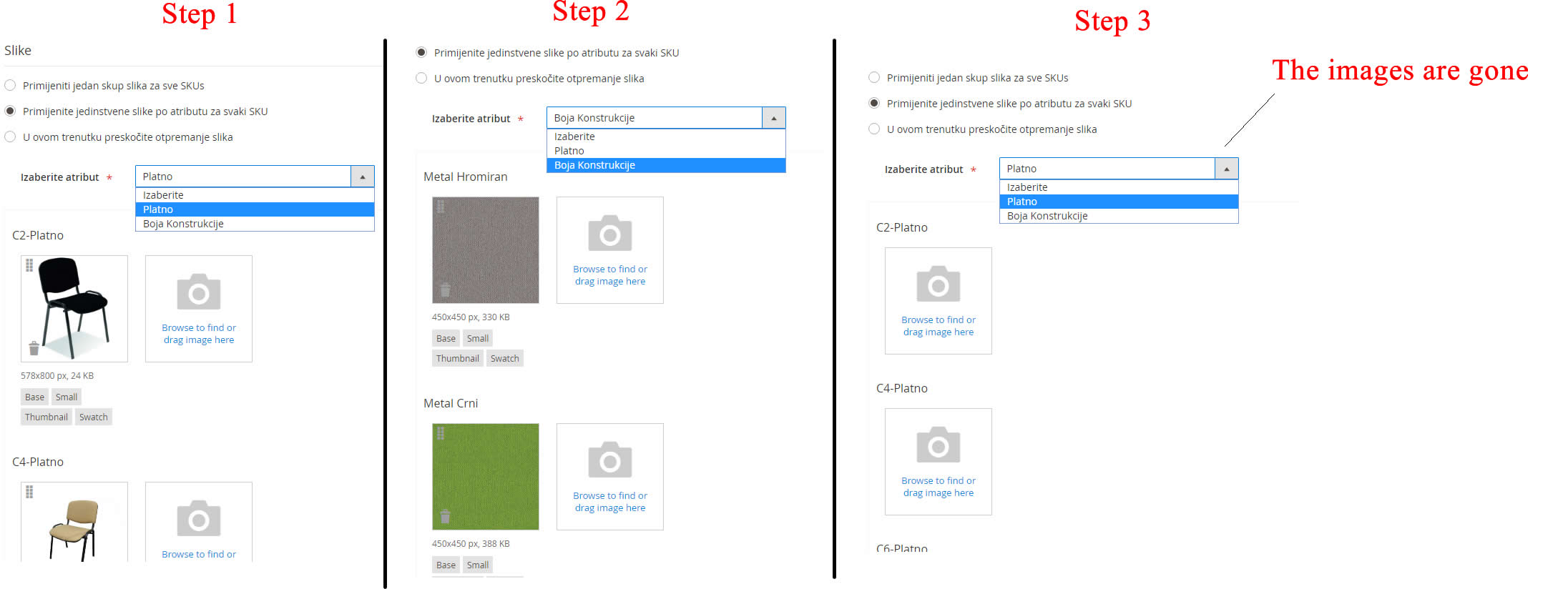 Step 1

Slike

Primijeniti jedan skup slika za sve SKUs

Primijenite jedinstvene slike po atributu za svaki SKU

U ovom trenutku preskočite otpremanje slika

Izaberite atribut *

Platno

Izaberite
Platno
Boja Konstrukcije

C2-Platno

Browse to find or drag image here

578x800 px, 24 KB

Base Small
Thumbnail Swatch

C4-Platno

Browse to find or

Step 2

Primijenite jedinstvene slike po atributu za svaki SKU

U ovom trenutku preskočite otpremanje slika

Izaberite atribut *

Boja Konstrukcije

Izaberite
Platno
Boja Konstrukcije

Metal Hromiran

Browse to find or drag image here

450x450 px, 330 KB

Base Small
Thumbnail Swatch

Metal Crni

Browse to find or drag image here

450x450 px, 388 KB

Base Small

Step 3

The images are gone

Primijeniti jedan skup slika za sve SKUs

Primijenite jedinstvene slike po atributu za svaki SKU

U ovom trenutku preskočite otpremanje slika

Izaberite atribut *

Platno

Izaberite
Platno
Boja Konstrukcije

C2-Platno

Browse to find or drag image here

C4-Platno

Browse to find or drag image here

C6-Platno