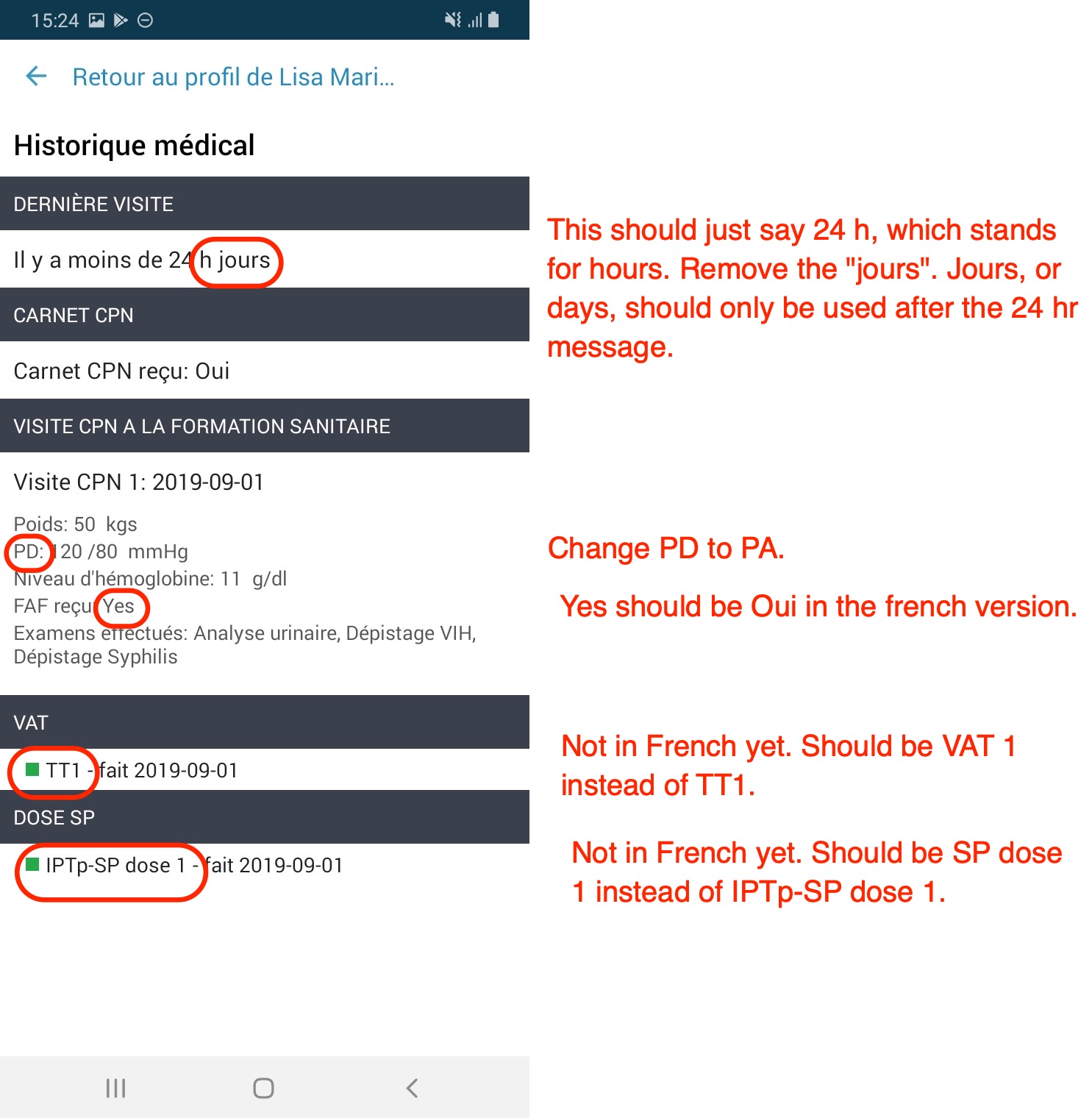 15:24

Retour au profil de Lisa Mari...

Historique médical

DERNIÈRE VISITE

Il y a moins de 24 h jours

CARNET CPN

Carnet CPN reçu: Oui

VISITE CPN A LA FORMATION SANITAIRE

Visite CPN 1: 2019-09-01

Poids: 50 kgs
PD: 120 /80 mmHg
Niveau d'hémoglobine: 11 g/dl
FAF reçu: Yes
Examens effectués: Analyse urinaire, Dépistage VIH, Dépistage Syphilis

VAT

TT1 - fait 2019-09-01

DOSE SP

IPTp-SP dose 1 - fait 2019-09-01

This should just say 24 h, which stands for hours. Remove the "jours". Jours, or days, should only be used after the 24 hr message.

Change PD to PA.

Yes should be Oui in the french version.

Not in French yet. Should be VAT 1 instead of TT1.

Not in French yet. Should be SP dose 1 instead of IPTp-SP dose 1.